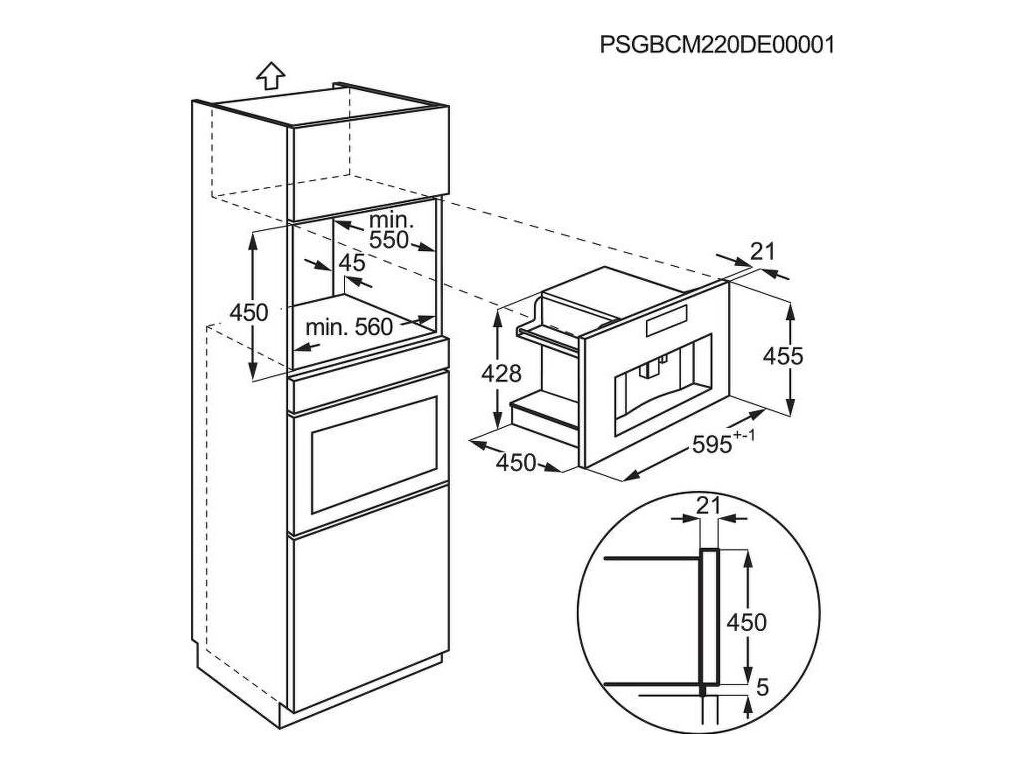 PSGBCM220DE00001

min.
550

45

450

min. 560

21

428

455

450

$595^{+-1}$

21

450

5