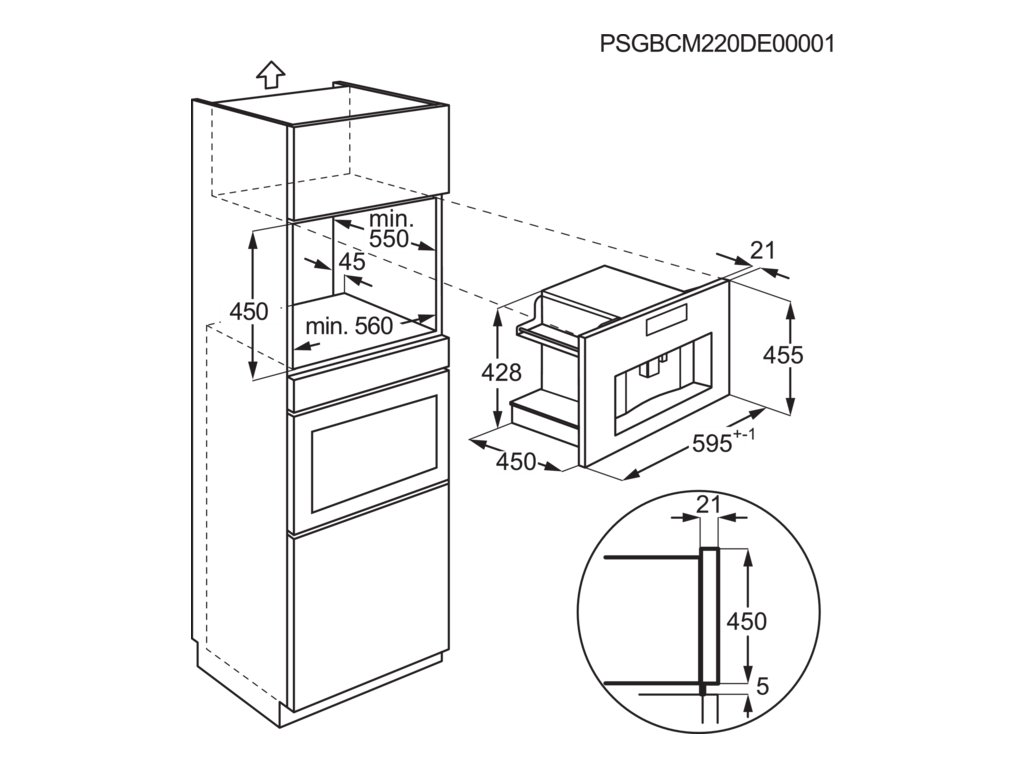 PSGBCM220DE00001

min.
550

45

450

min. 560

21

428

455

450

$595^{+-1}$

21

450

5