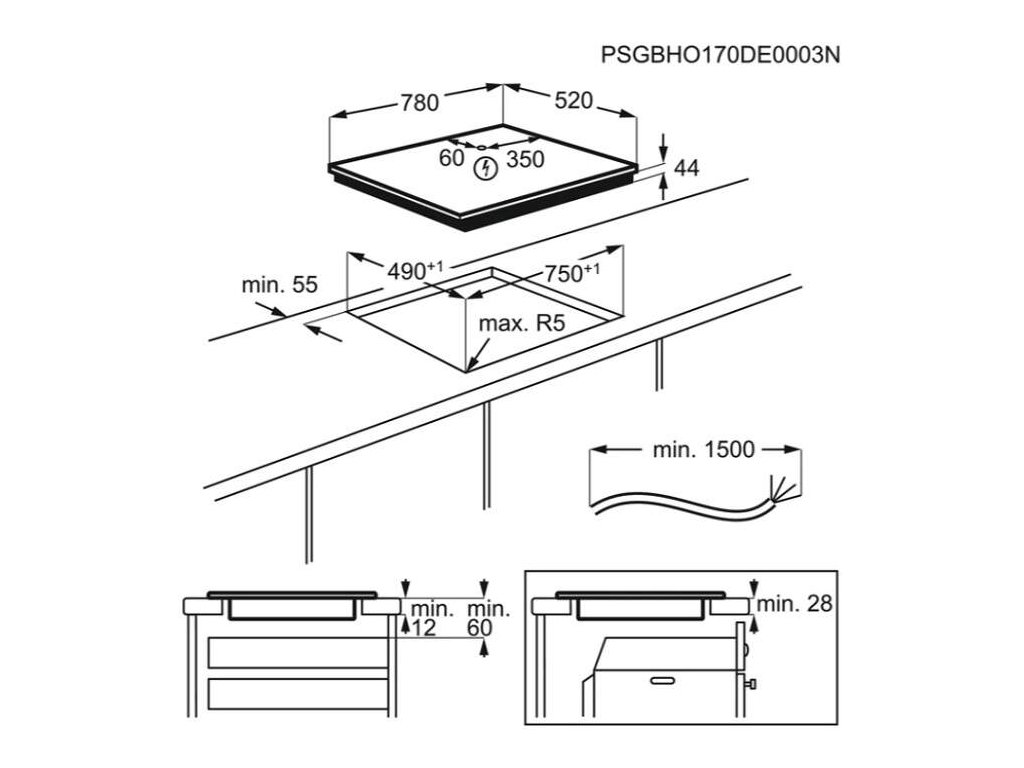 PSGBHO170DE0003N

780
520
60
350
44

min. 55
$490^{+1}$
$750^{+1}$
max. R5

min. 1500

min.
12
min.
60

min. 28