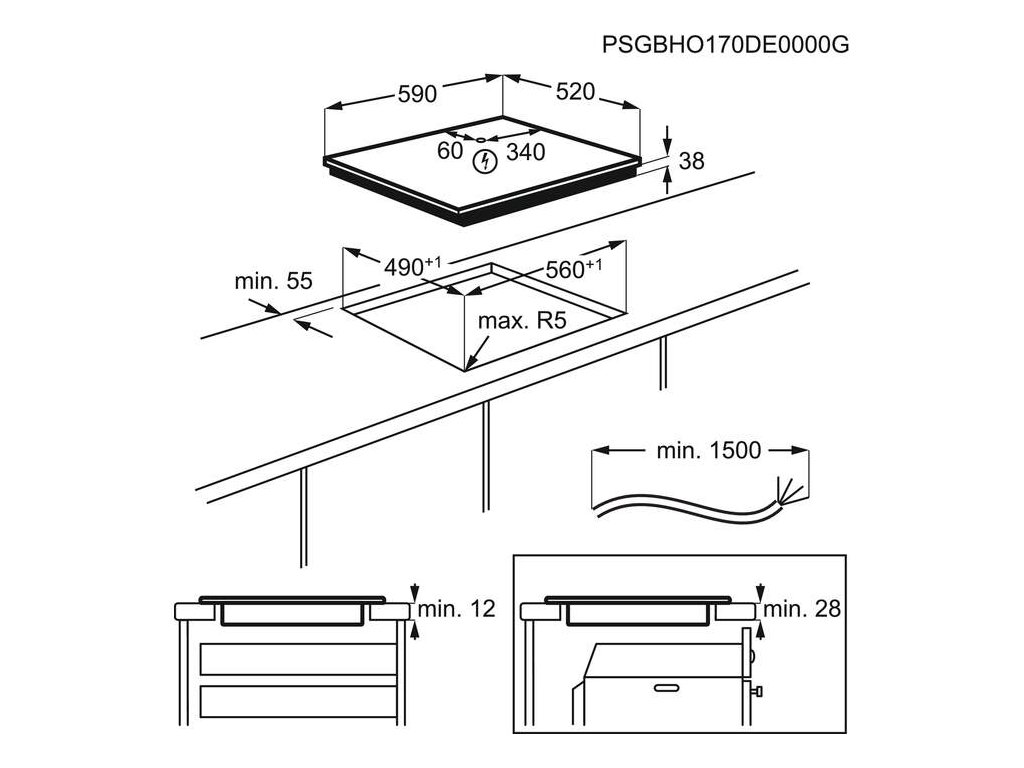 PSGBHO170DE0000G

590

520

60

340

38

$490^{+1}$

$560^{+1}$

min. 55

max. R5

min. 1500

min. 12

min. 28