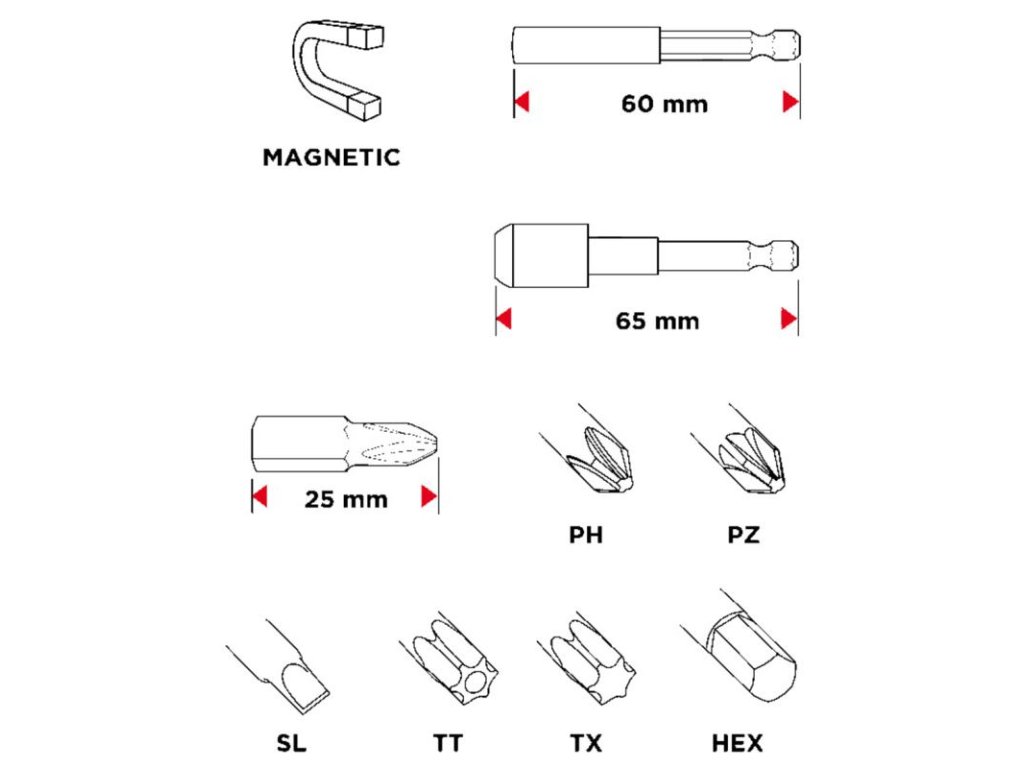 MAGNETIC

60 mm

65 mm

25 mm

PH

PZ

SL

TT

TX

HEX