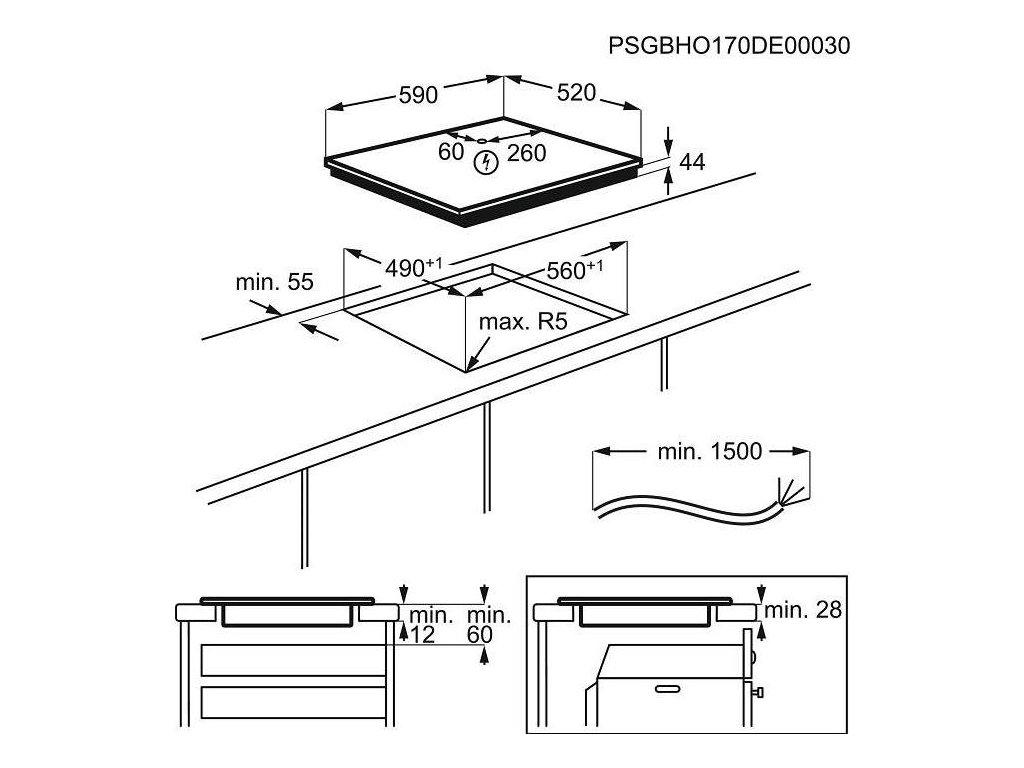 PSGBHO170DE00030

590
520
60
260
44

min. 55
$490^{+1}$
$560^{+1}$
max. R5

min. 1500

min.
12
min.
60

min. 28