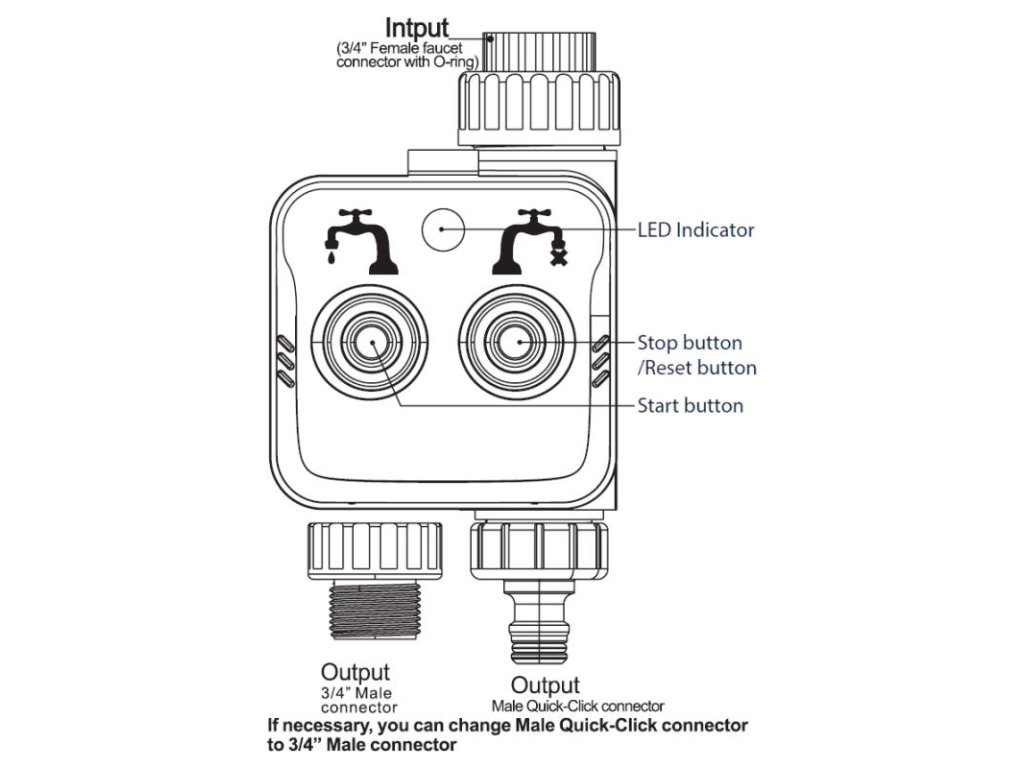 Intput
(3/4" Female faucet connector with O-ring)

LED Indicator

Stop button
/Reset button

Start button

Output
3/4" Male connector

Output
Male Quick-Click connector

If necessary, you can change Male Quick-Click connector to 3/4" Male connector