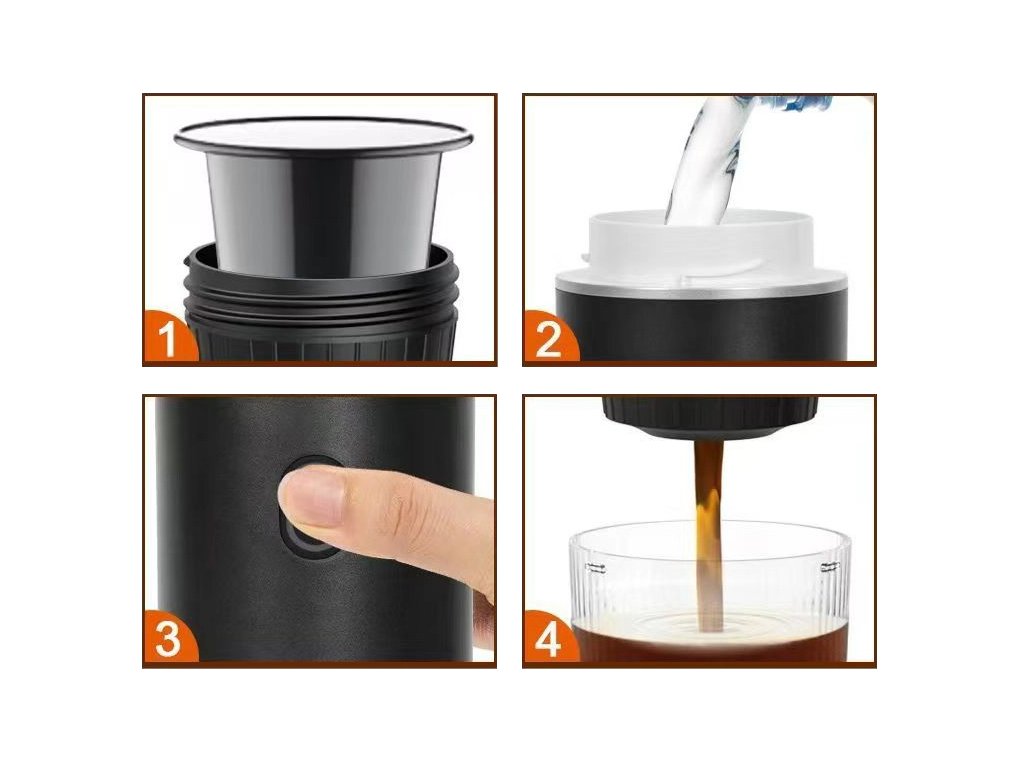 1

2

3

4