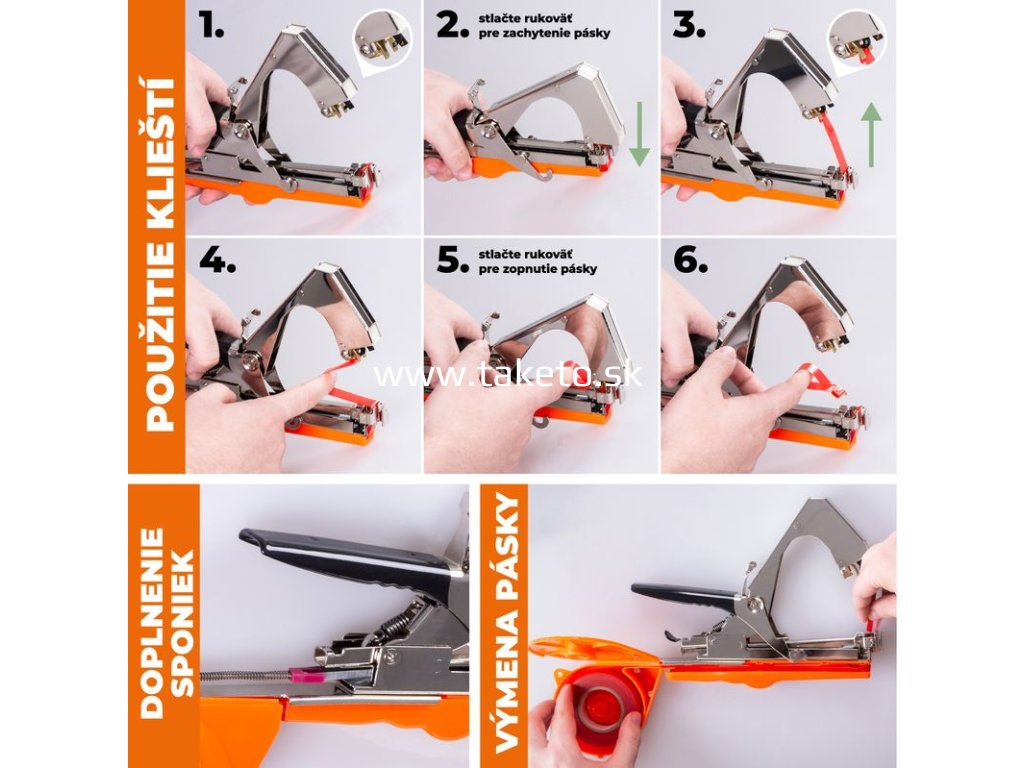 POUŽITIE KLIEŠTÍ

1.

2. stlačte rukoväť pre zachytenie pásky

3.

4.

5. stlačte rukoväť pre zopnutie pásky

6.

www.taketo.sk

DOPLNENIE SPONIEK

VÝMENA PÁSKY