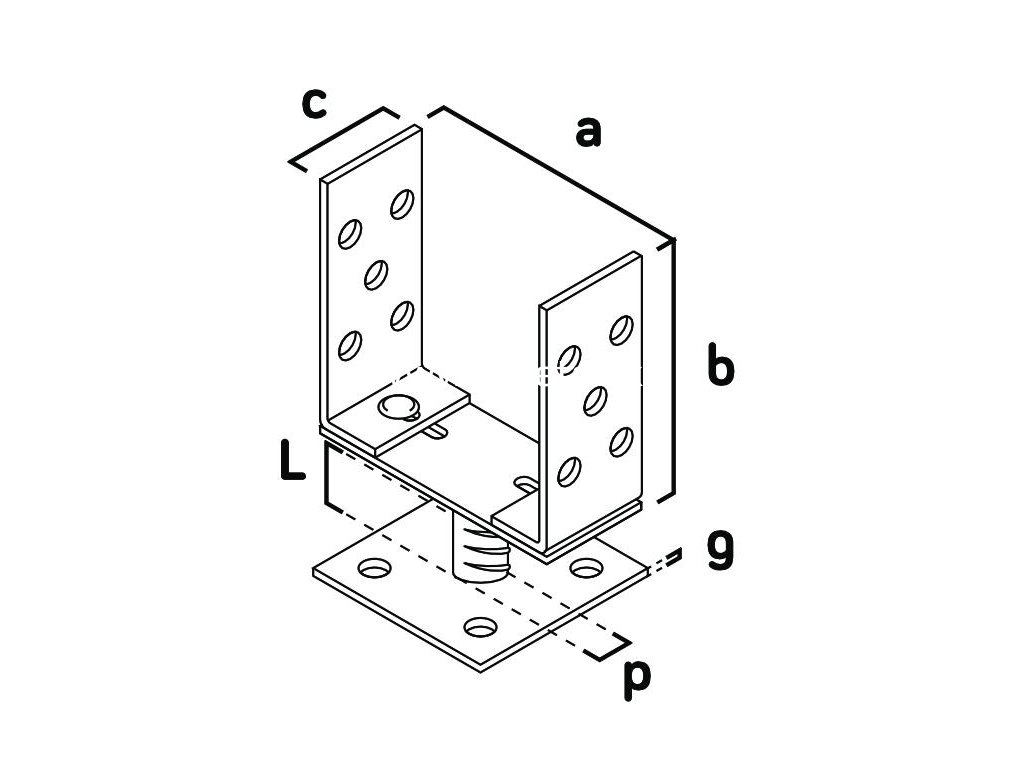 c
a
b
L
g
p