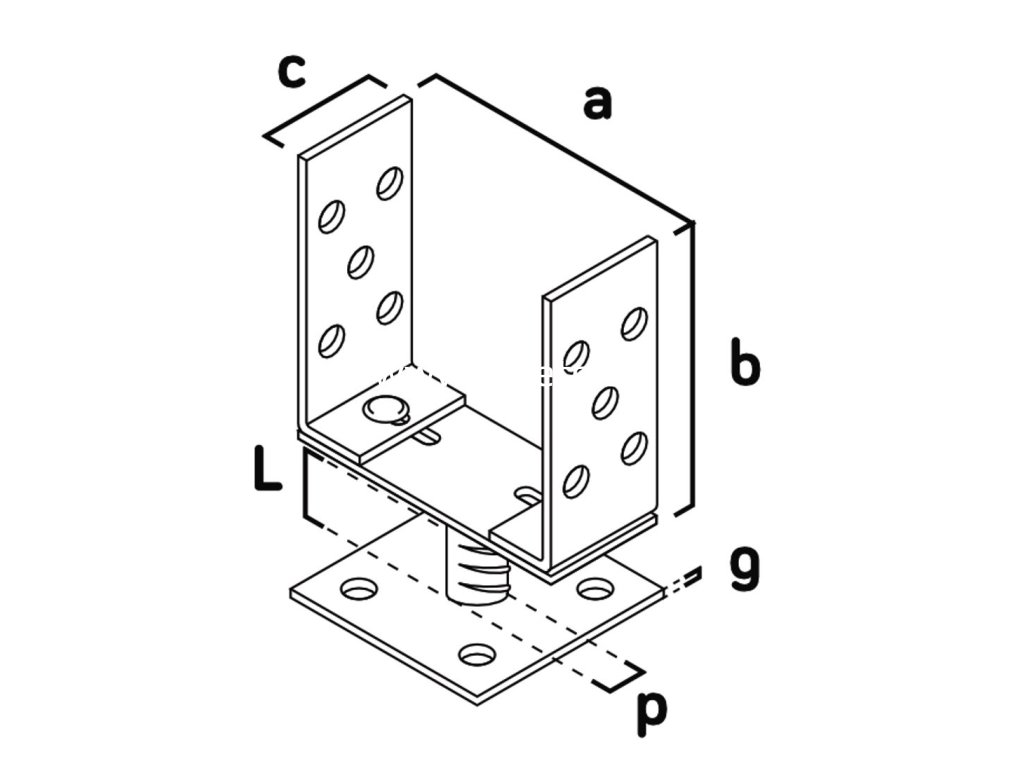 c
a
b
L
g
p