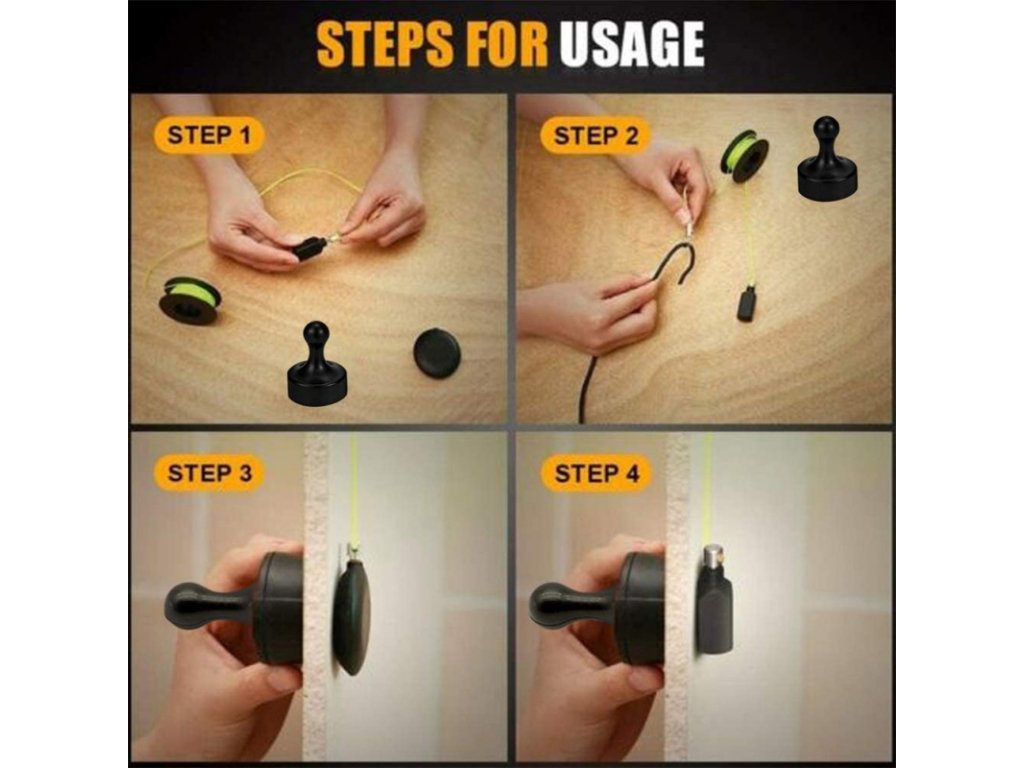 STEPS FOR USAGE

STEP 1

STEP 2

STEP 3

STEP 4