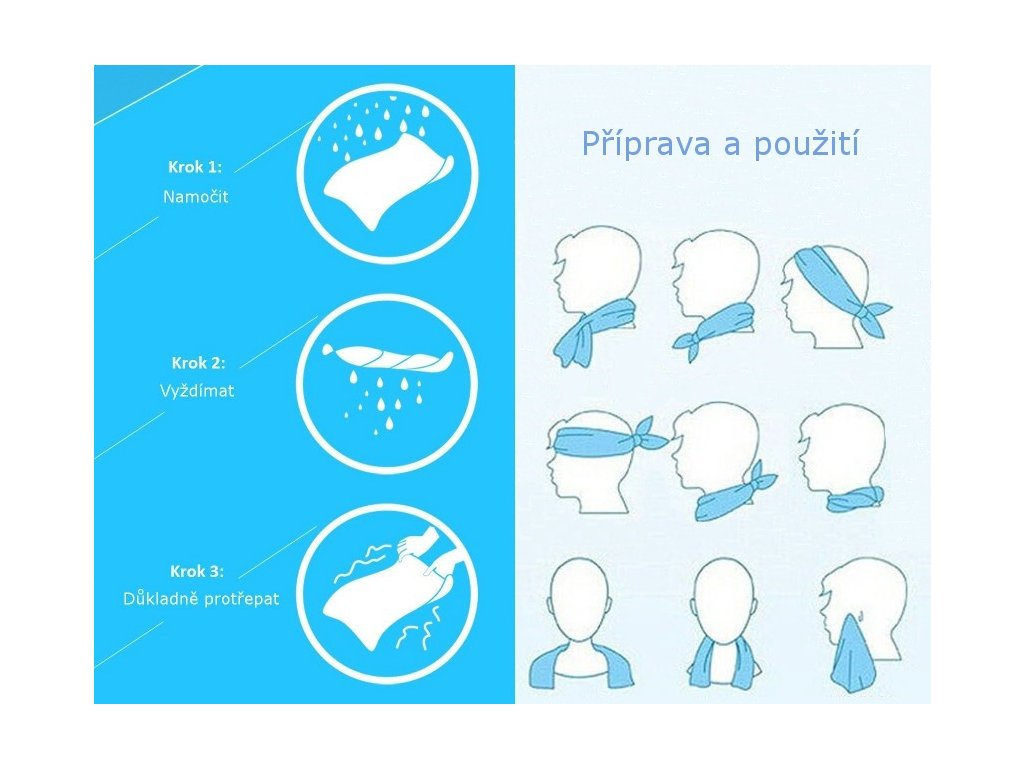 Krok 1:
Namočit

Krok 2:
Vyždímat

Krok 3:
Důkladně protřepat

Příprava a použití