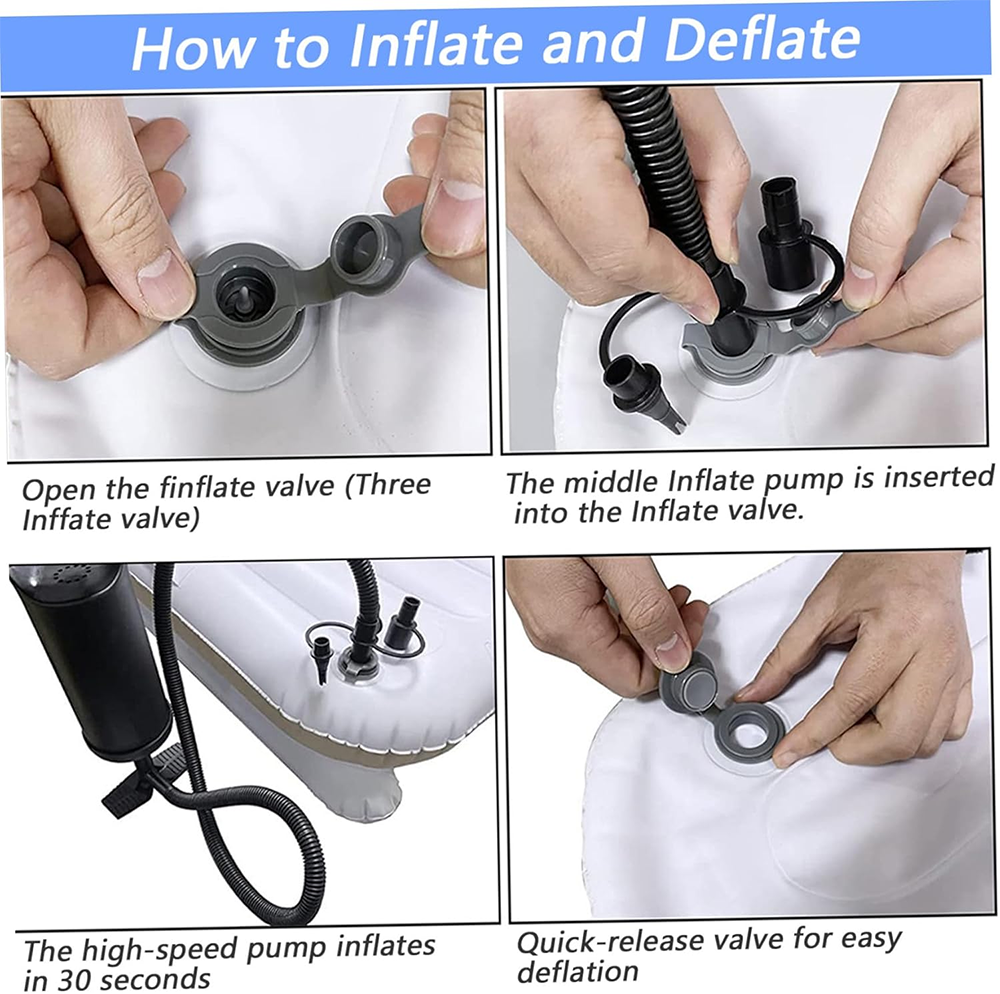 How to Inflate and Deflate

Open the finflate valve (Three Inffate valve)

The middle Inflate pump is inserted into the Inflate valve.

The high-speed pump inflates in 30 seconds

Quick-release valve for easy deflation