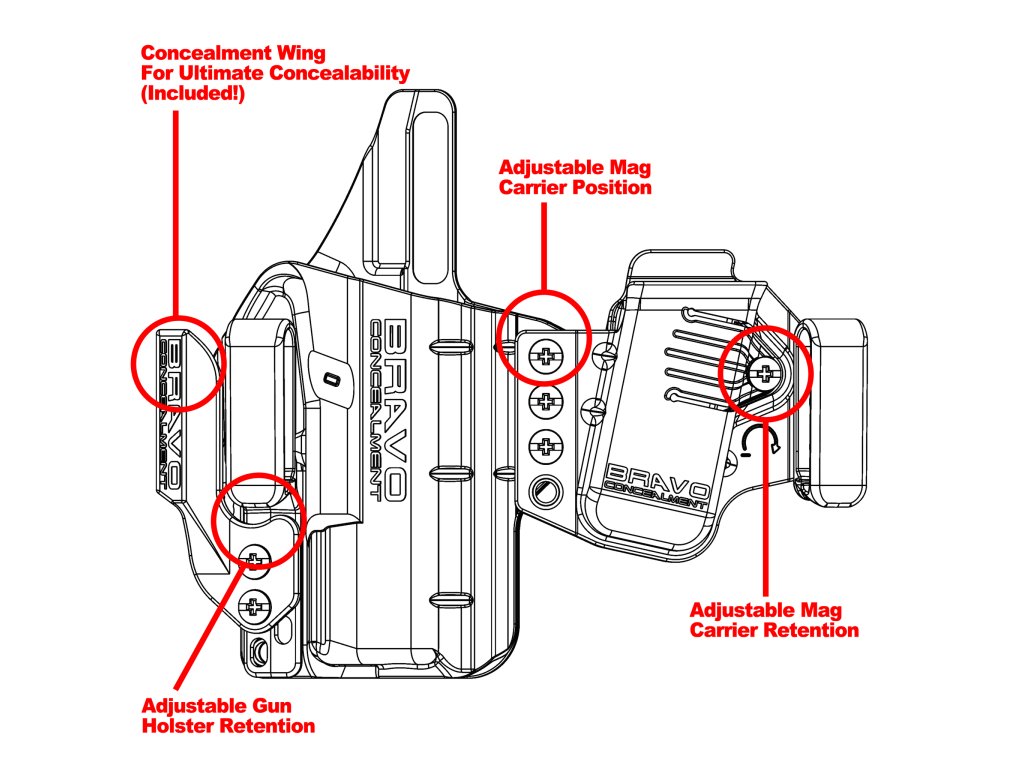 Concealment Wing
For Ultimate Concealability
(Included!)

Adjustable Mag
Carrier Position

BRAVO
CONCEALMENT

BRAVO
CONCEALMENT

BRAVO
CONCEALMENT

Adjustable Mag
Carrier Retention

Adjustable Gun
Holster Retention