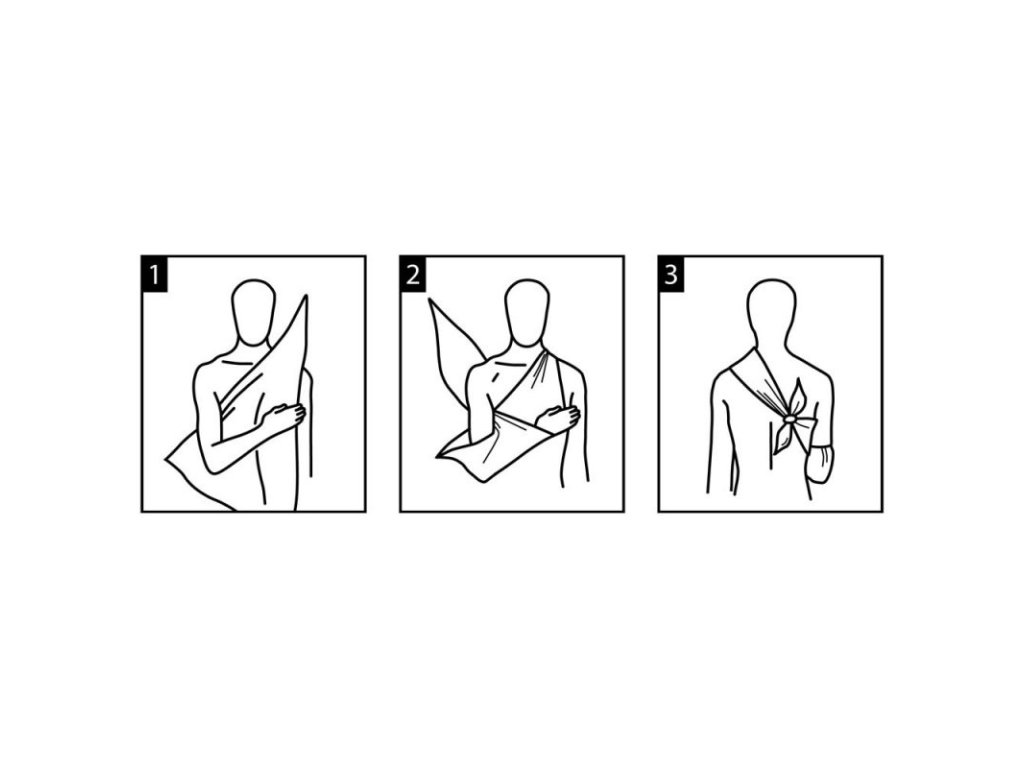 1

2

3