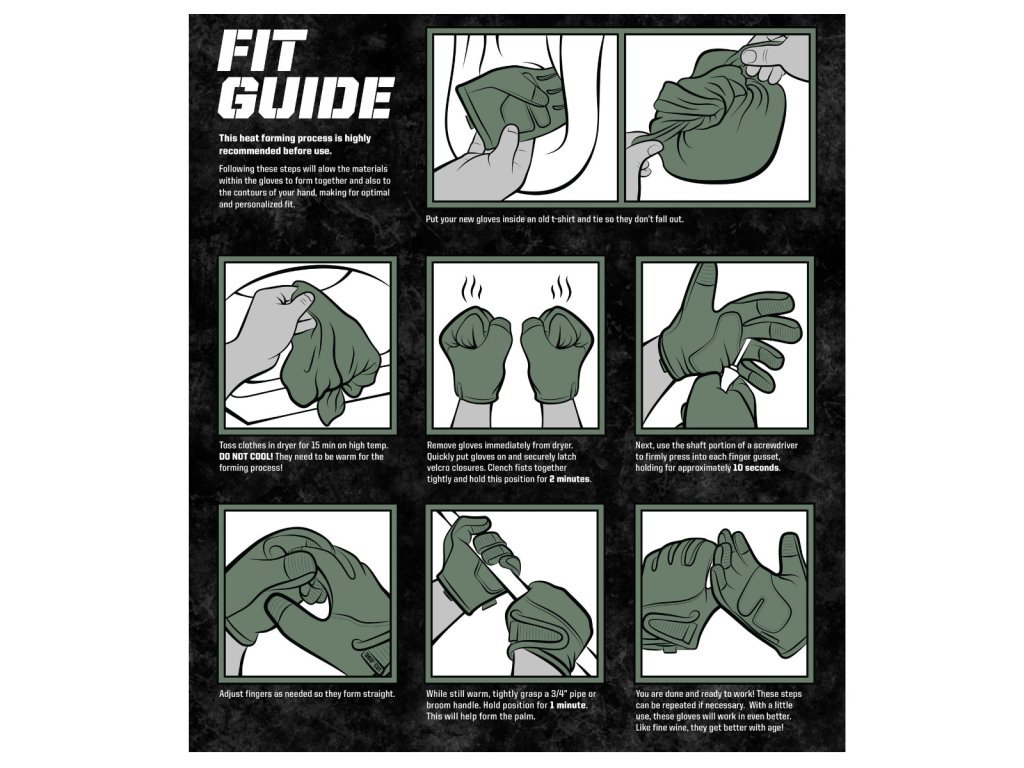 FIT GUIDE

This heat forming process is highly recommended before use.

Following these steps will alow the materials within the gloves to form together and also to the contours of your hand, making for optimal and personalized fit.

Put your new gloves inside an old t-shirt and tie so they don't fall out.

Toss clothes in dryer for 15 min on high temp. DO NOT COOL! They need to be warm for the forming process!

Remove gloves immediately from dryer. Quickly put gloves on and securely latch velcro closures. Clench fists together tightly and hold this position for 2 minutes.

Next, use the shaft portion of a screwdriver to firmly press into each finger gusset, holding for approximately 10 seconds.

Adjust fingers as needed so they form straight.

While still warm, tightly grasp a 3/4" pipe or broom handle. Hold position for 1 minute. This will help form the palm.

You are done and ready to work! These steps can be repeated if necessary. With a little use, these gloves will work in even better. Like fine wine, they get better with age!