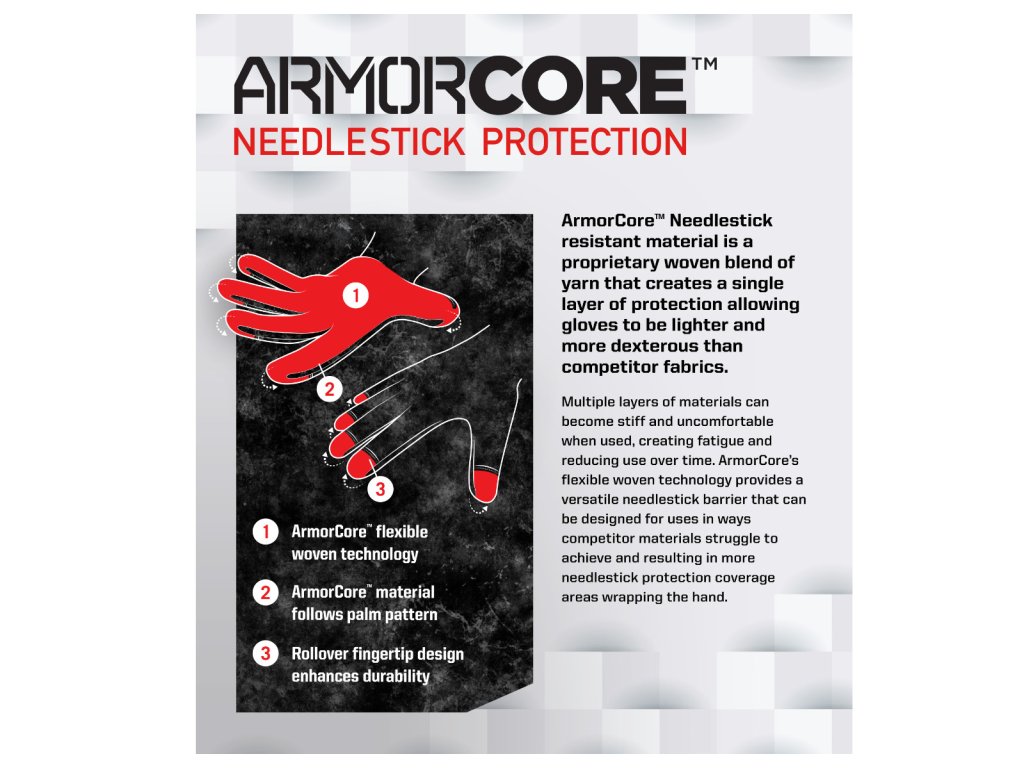 ARMORCORE™
NEEDLESTICK PROTECTION

1

2

3

1 ArmorCore™ flexible woven technology

2 ArmorCore™ material follows palm pattern

3 Rollover fingertip design enhances durability

ArmorCore™ Needlestick resistant material is a proprietary woven blend of yarn that creates a single layer of protection allowing gloves to be lighter and more dexterous than competitor fabrics.

Multiple layers of materials can become stiff and uncomfortable when used, creating fatigue and reducing use over time. ArmorCore's flexible woven technology provides a versatile needlestick barrier that can be designed for uses in ways competitor materials struggle to achieve and resulting in more needlestick protection coverage areas wrapping the hand.