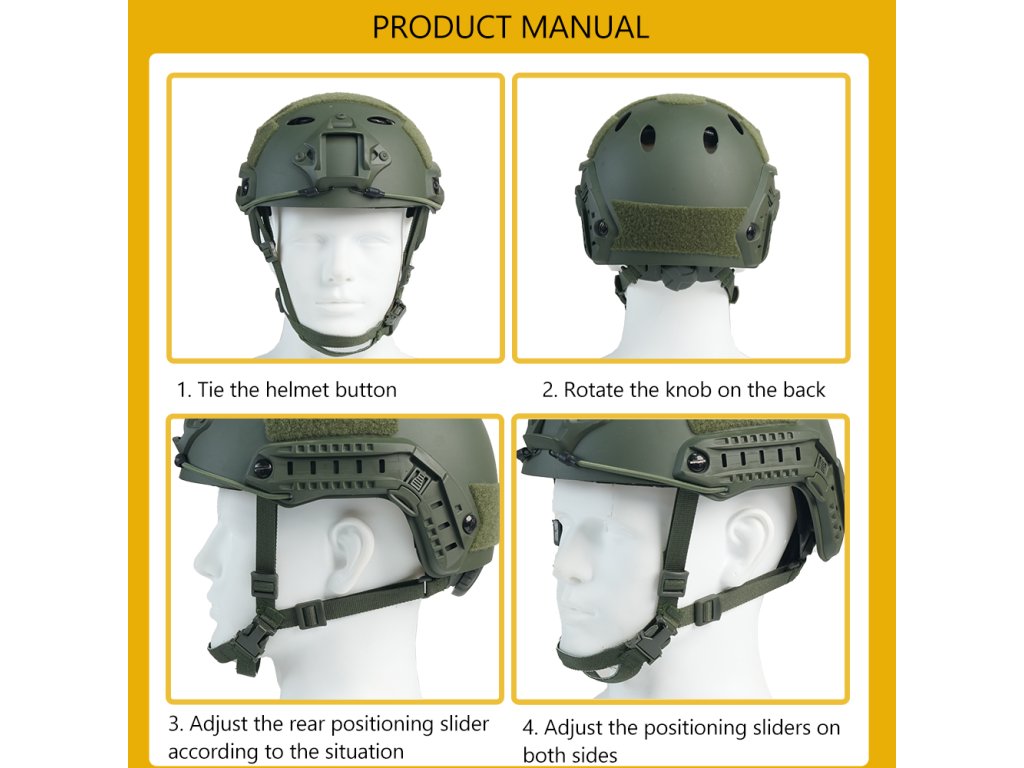 PRODUCT MANUAL

1. Tie the helmet button

2. Rotate the knob on the back

3. Adjust the rear positioning slider according to the situation

4. Adjust the positioning sliders on both sides