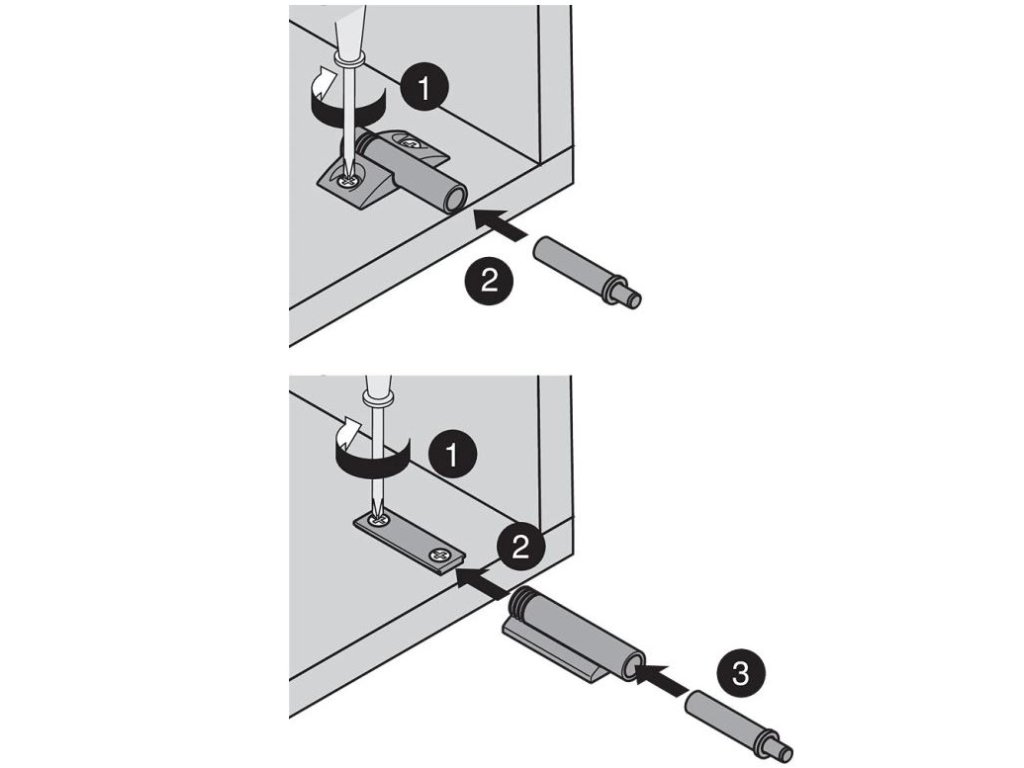 1
2
1
2
3