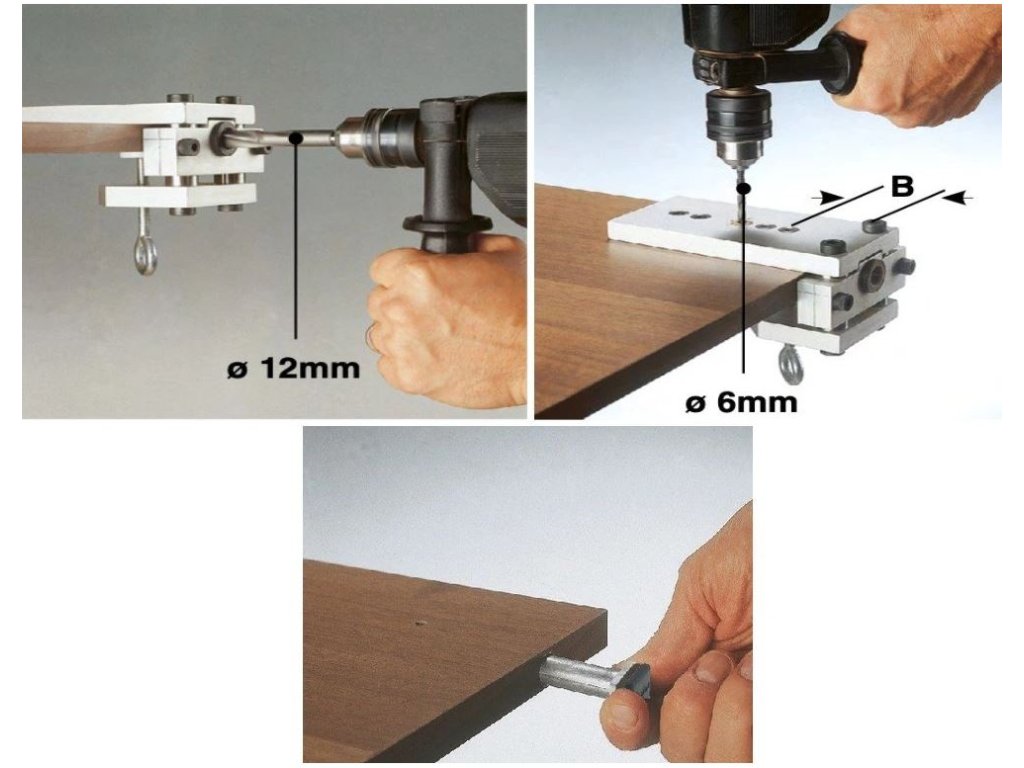 ø 12mm

B

ø 6mm