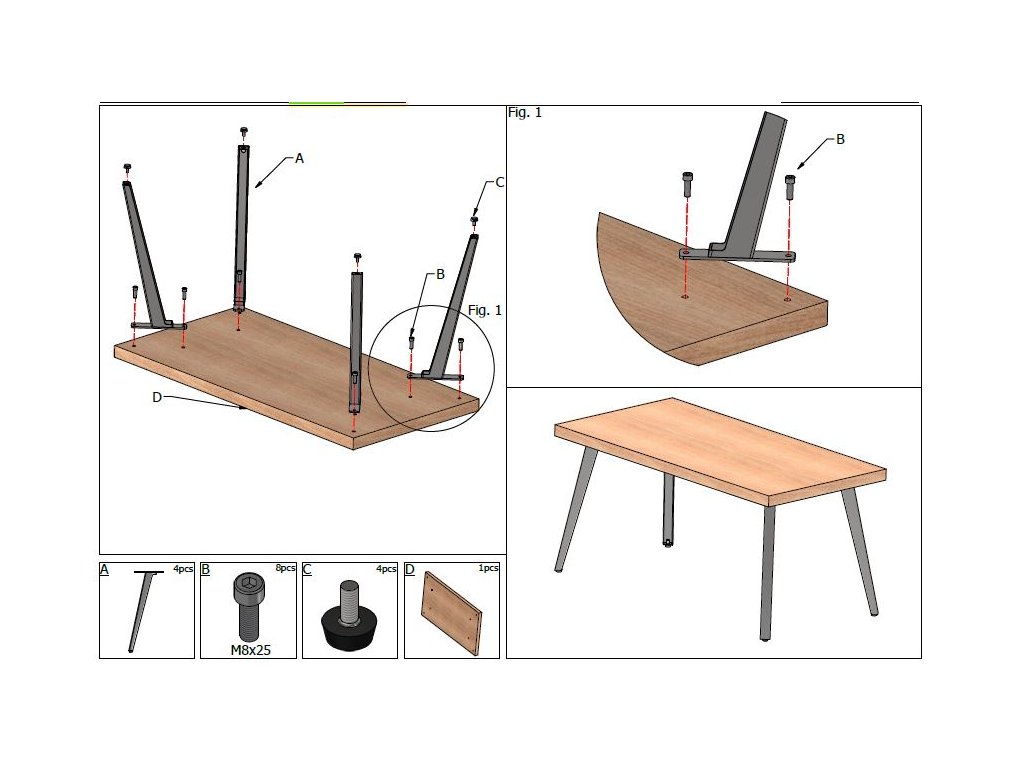 A

C

B

Fig. 1

D

Fig. 1

B

A 4pcs

B 8pcs

M8x25

C 4pcs

D 1pcs