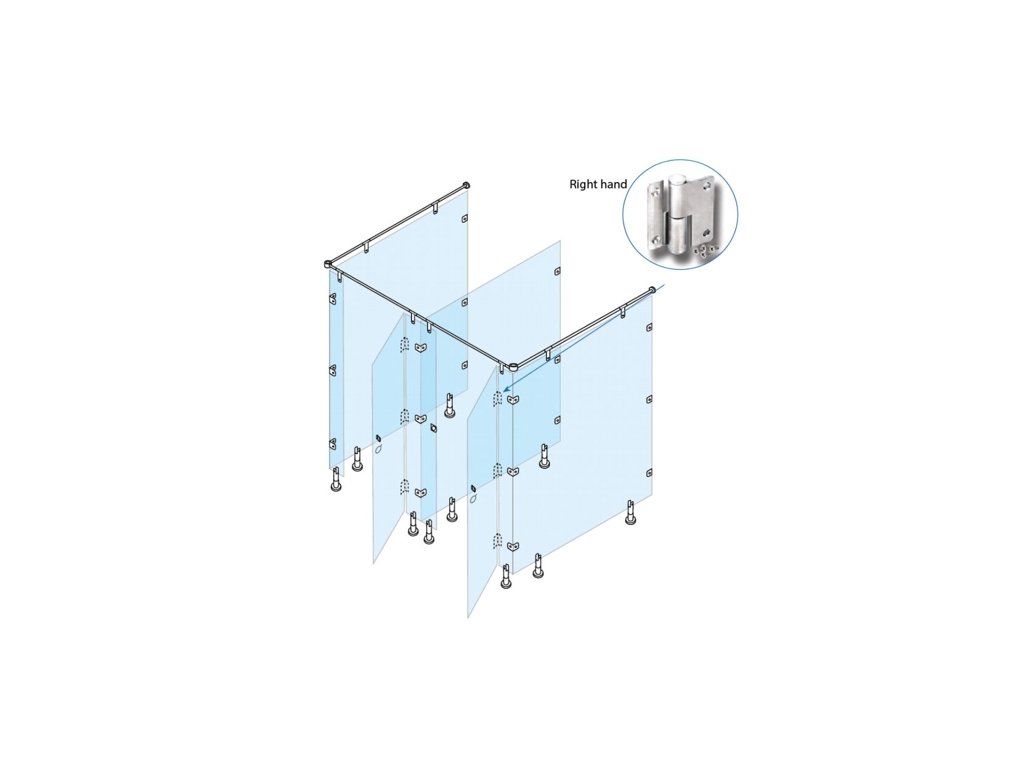 Right hand