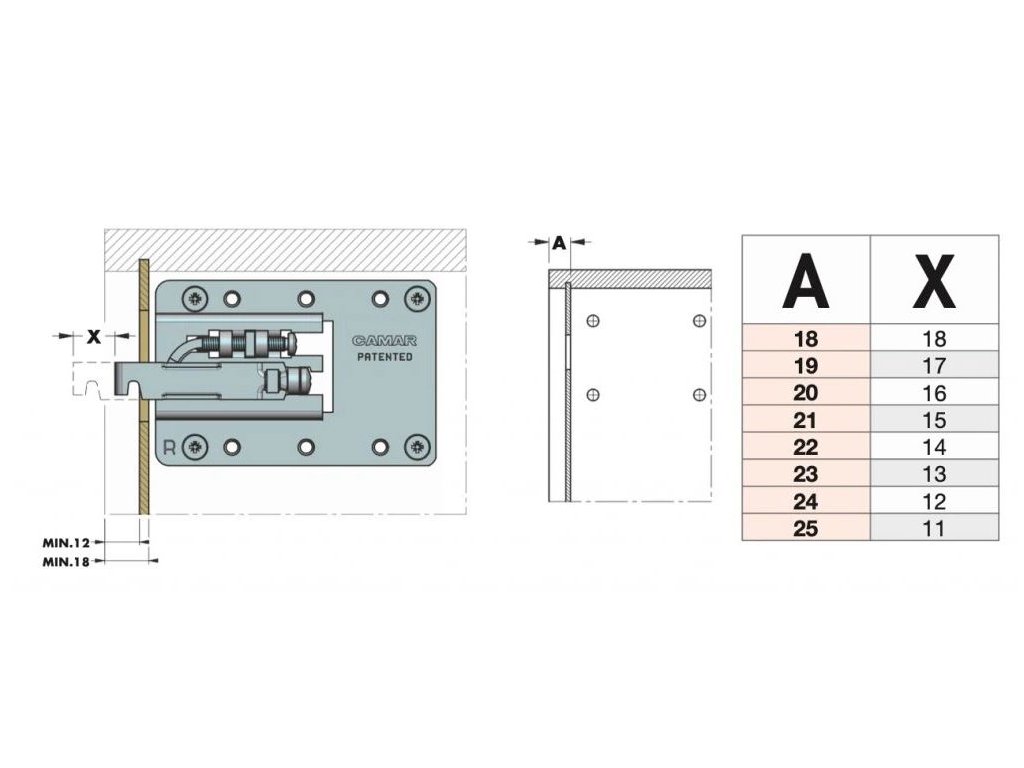 X

CAMAR
PATENTED

R

MIN.12
MIN.18

A

| A | X |
|---|---|
| 18 | 18 |
| 19 | 17 |
| 20 | 16 |
| 21 | 15 |
| 22 | 14 |
| 23 | 13 |
| 24 | 12 |
| 25 | 11 |