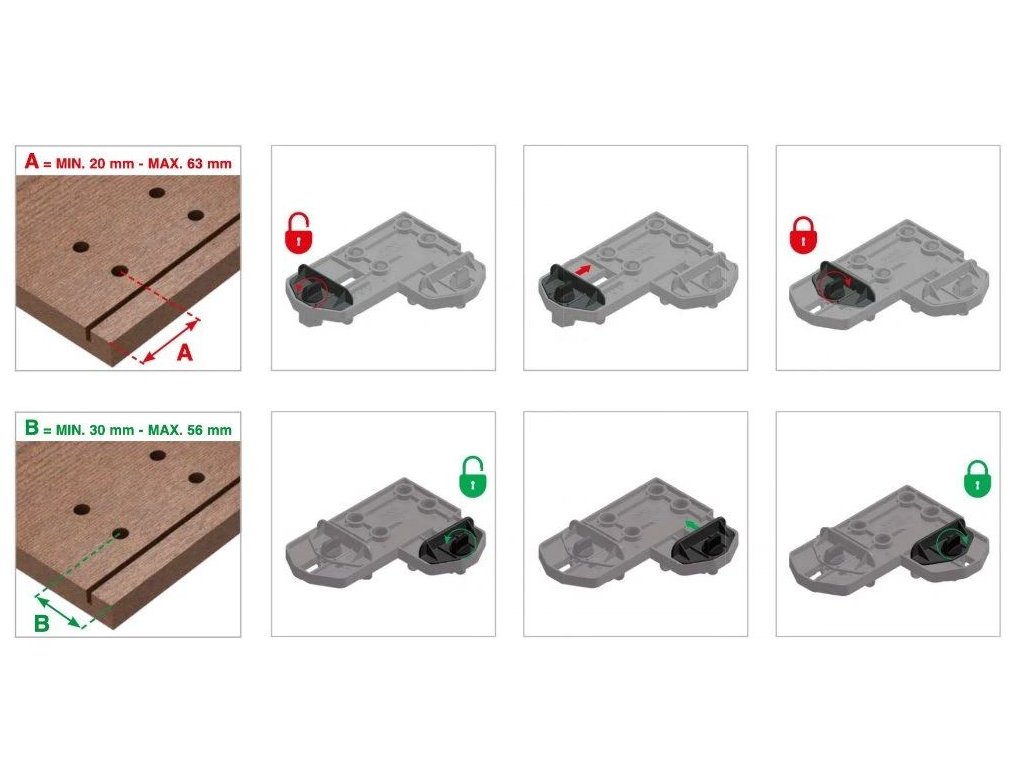 A = MIN. 20 mm - MAX. 63 mm

A

B = MIN. 30 mm - MAX. 56 mm

B