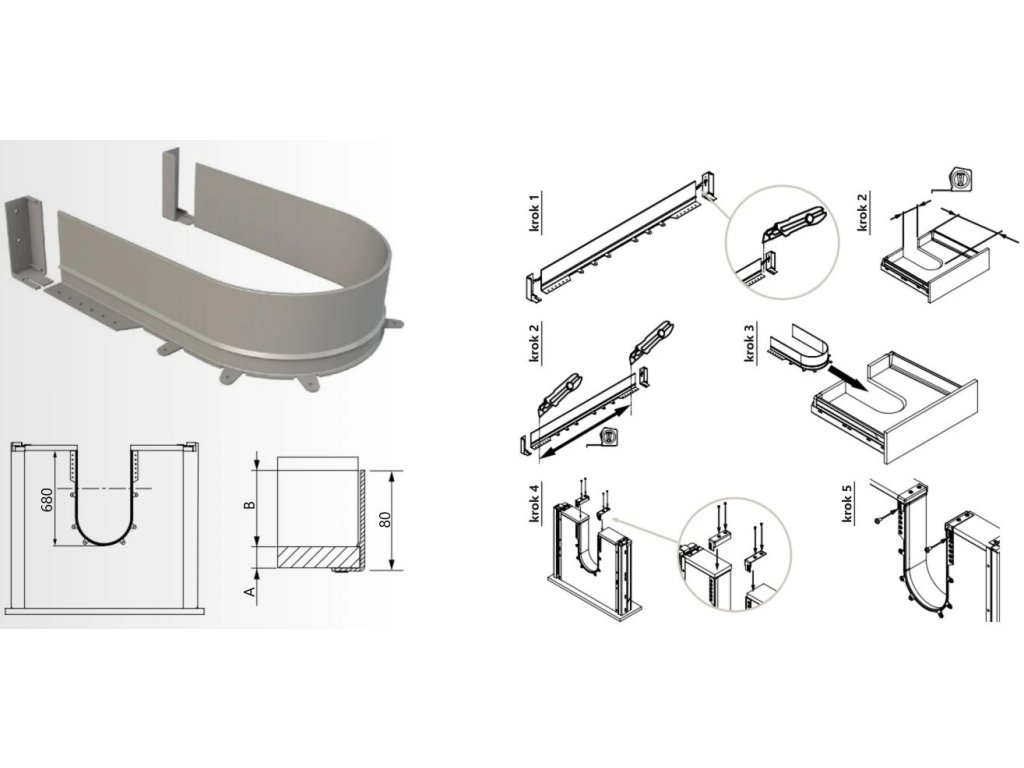 680

B

A

80

krok 1

krok 2

krok 2

krok 3

krok 4

krok 5