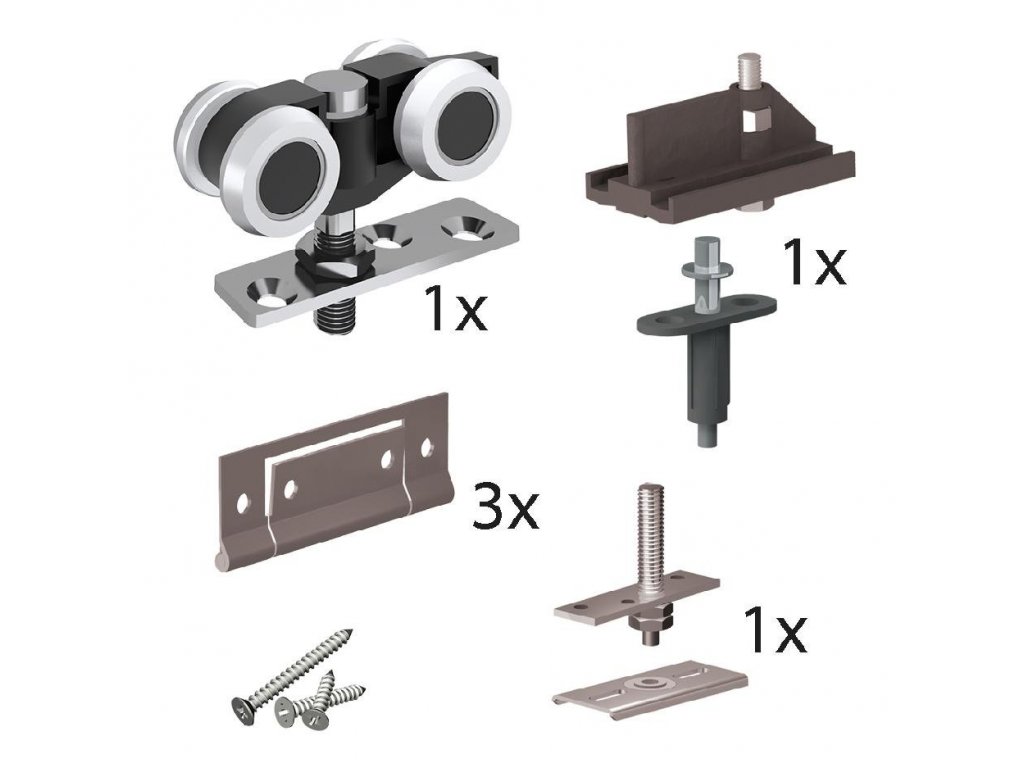 1x

1x

3x

1x