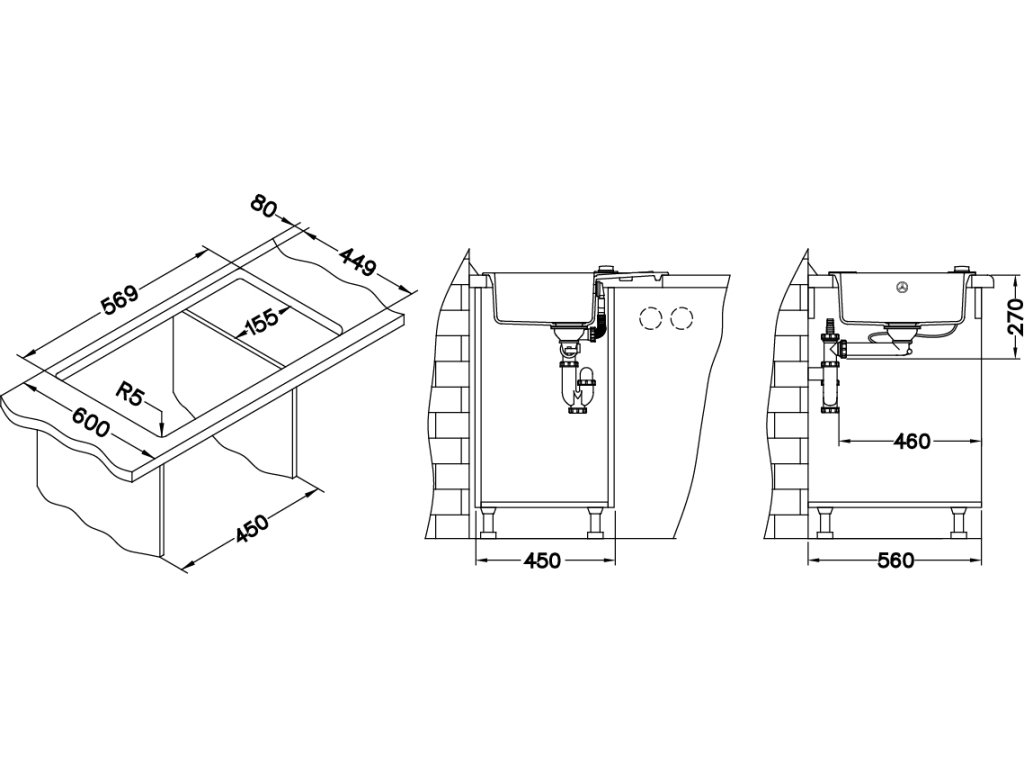 80
449
569
155
R5
600
450
450
270
460
560