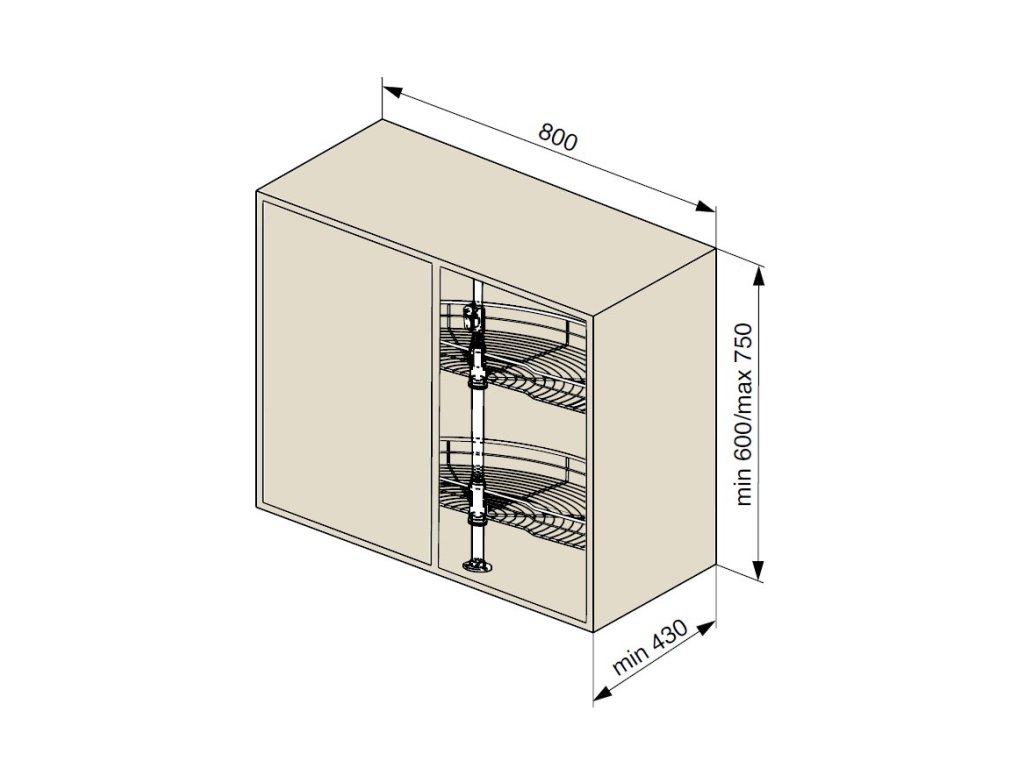 800

min 600/max 750

min 430