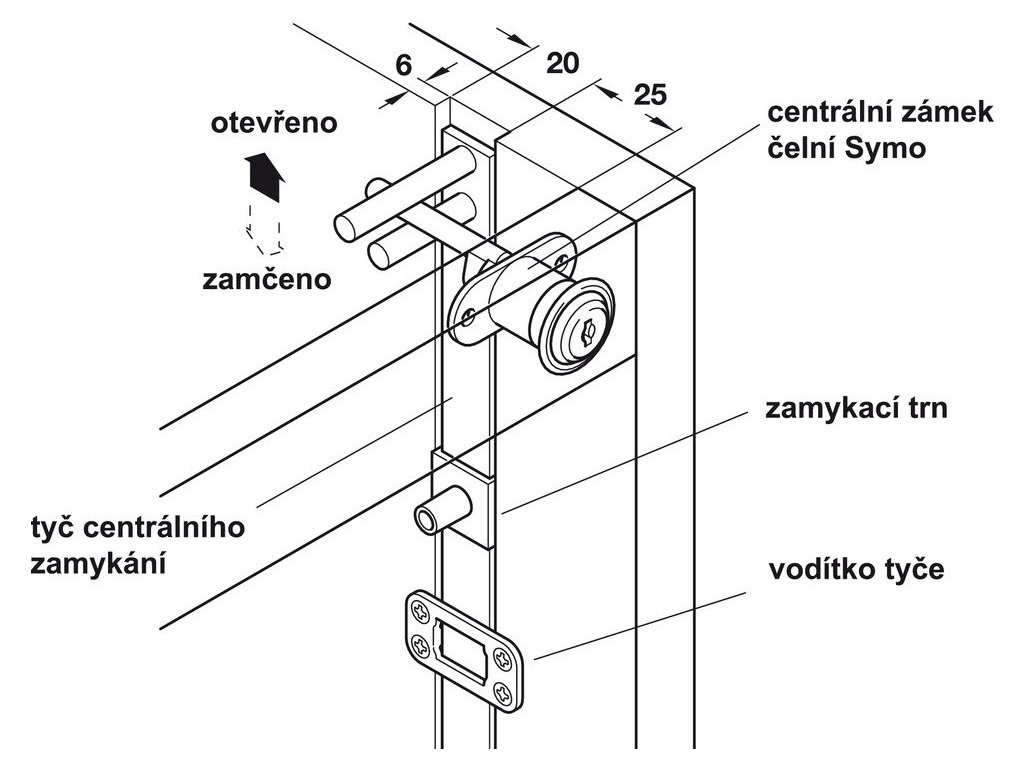 6

20

25

otevřeno

zamčeno

centrální zámek čelní Symo

zamykací trn

tyč centrálního zamykání

vodítko tyče