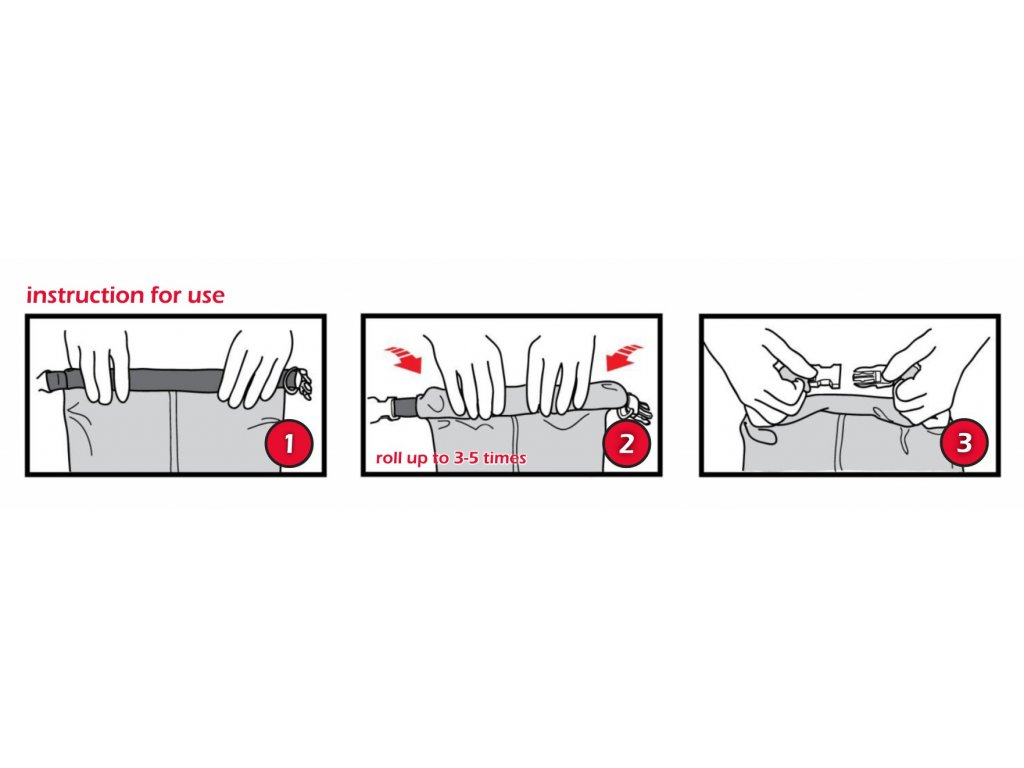 instruction for use

1

roll up to 3-5 times

2

3