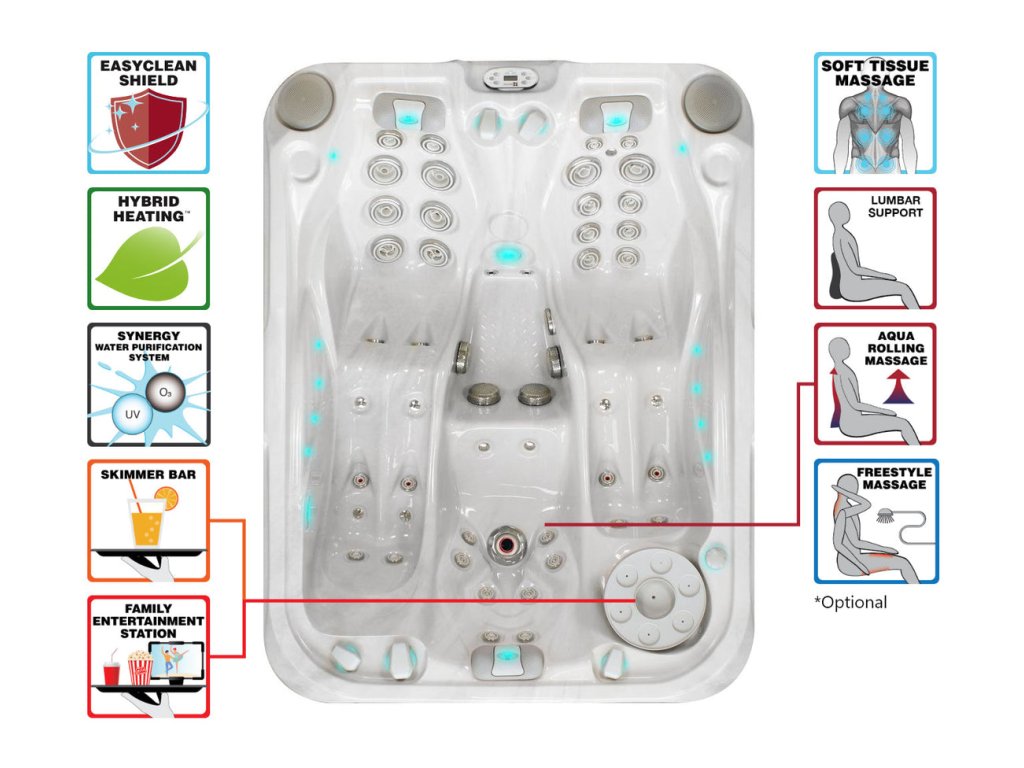 EASYCLEAN SHIELD

HYBRID HEATING™

SYNERGY WATER PURIFICATION SYSTEM

$O_3$

UV

SKIMMER BAR

FAMILY ENTERTAINMENT STATION

SOFT TISSUE MASSAGE

LUMBAR SUPPORT

AQUA ROLLING MASSAGE

FREESTYLE MASSAGE

*Optional