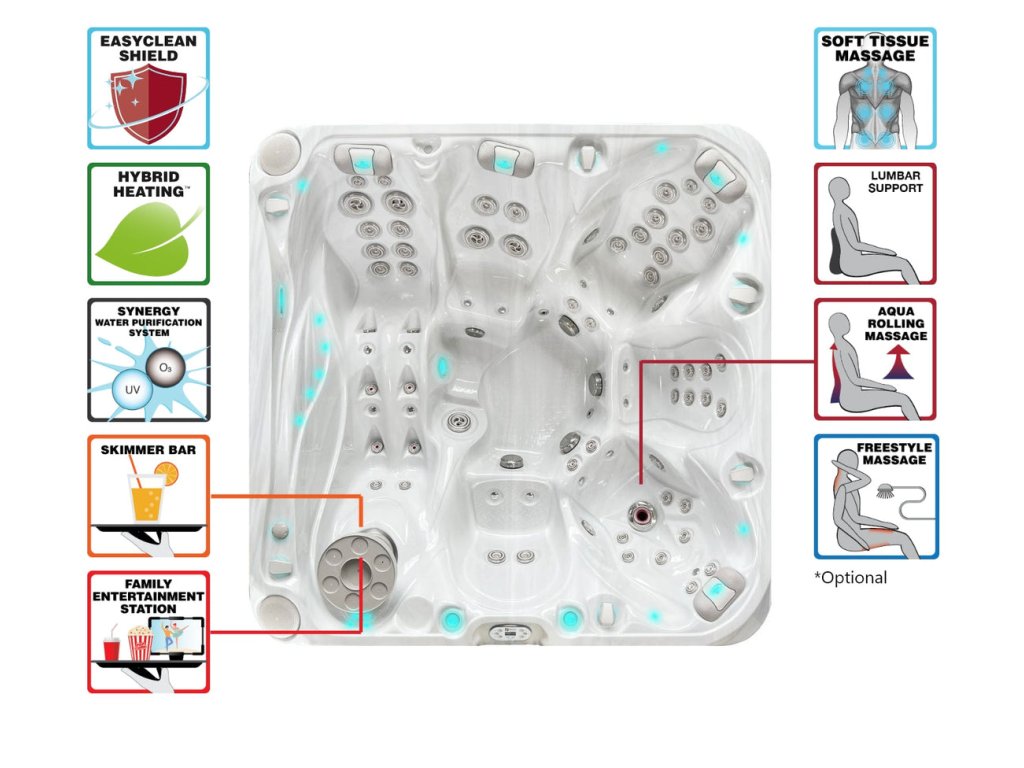 EASYCLEAN SHIELD

HYBRID HEATING™

SYNERGY WATER PURIFICATION SYSTEM

$O_3$

UV

SKIMMER BAR

FAMILY ENTERTAINMENT STATION

SOFT TISSUE MASSAGE

LUMBAR SUPPORT

AQUA ROLLING MASSAGE

FREESTYLE MASSAGE

*Optional