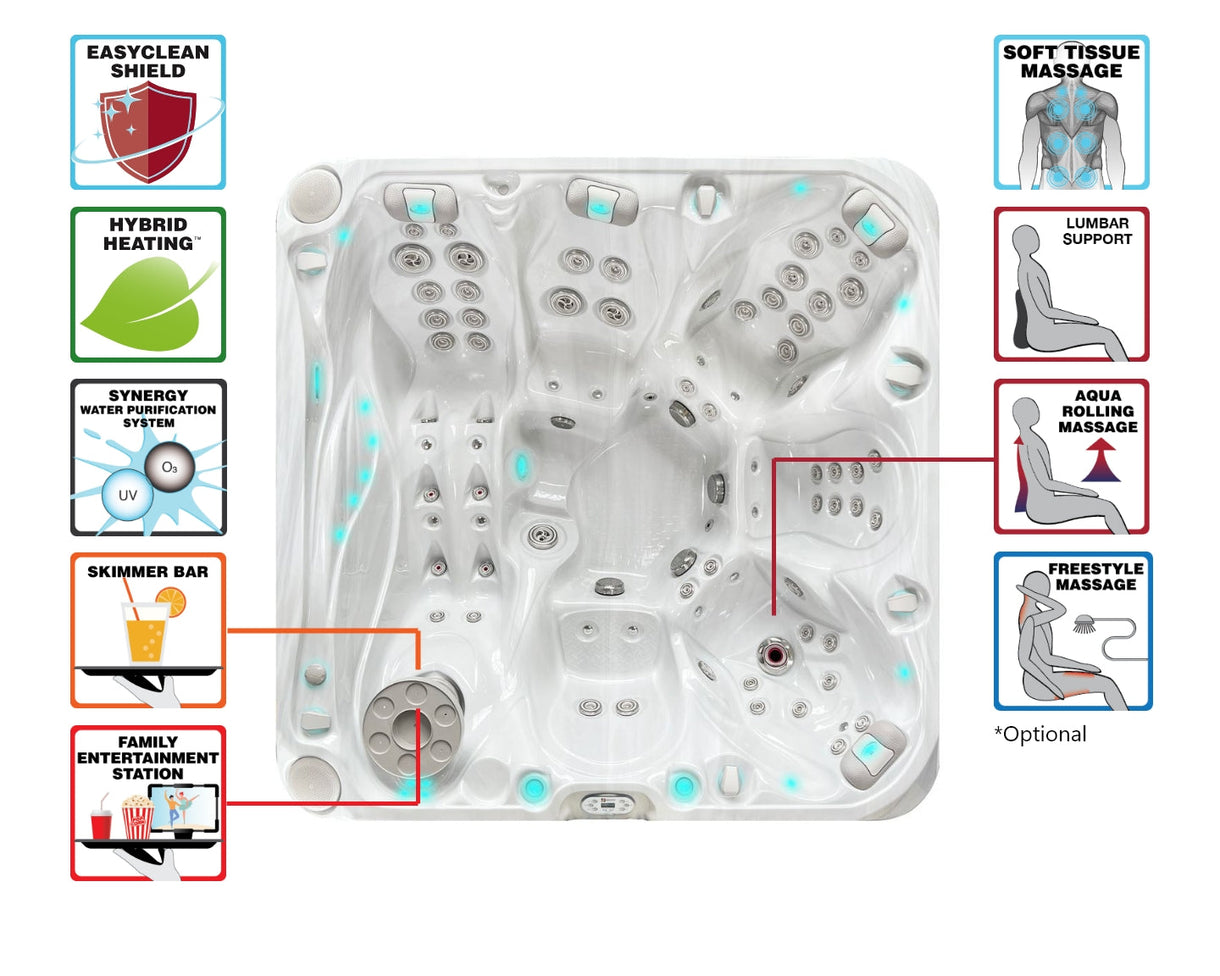 EASYCLEAN SHIELD

HYBRID HEATING™

SYNERGY WATER PURIFICATION SYSTEM

UV

$O_3$

SKIMMER BAR

FAMILY ENTERTAINMENT STATION

SOFT TISSUE MASSAGE

LUMBAR SUPPORT

AQUA ROLLING MASSAGE

FREESTYLE MASSAGE

*Optional