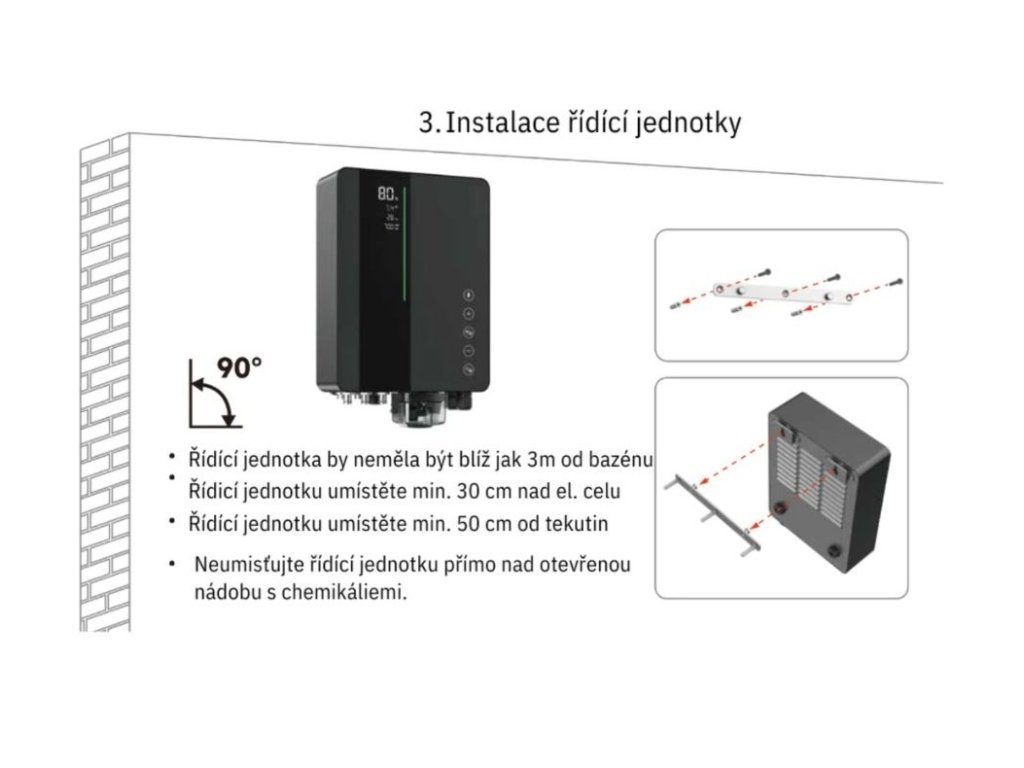 3. Instalace řídící jednotky

80

90°

• Řídící jednotka by neměla být blíž jak 3m od bazénu
• Řídící jednotku umístěte min. 30 cm nad el. celu
• Řídící jednotku umístěte min. 50 cm od tekutin
• Neumisťujte řídící jednotku přímo nad otevřenou nádobu s chemikáliemi.