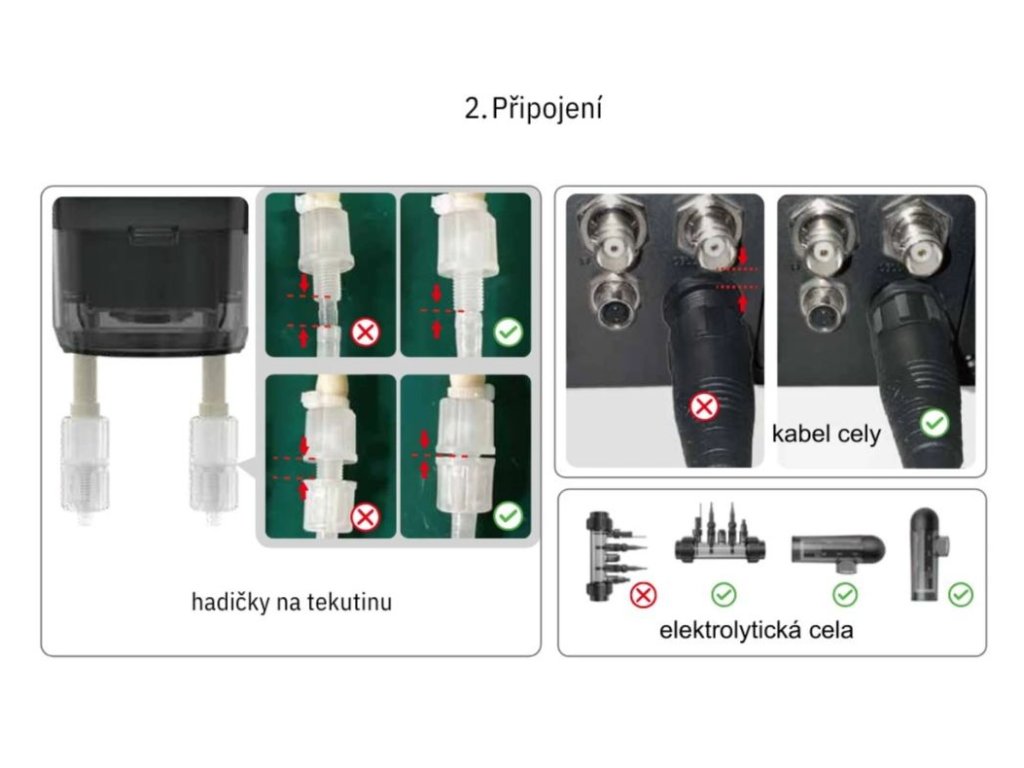 2. Připojení

hadičky na tekutinu

kabel cely

elektrolytická cela