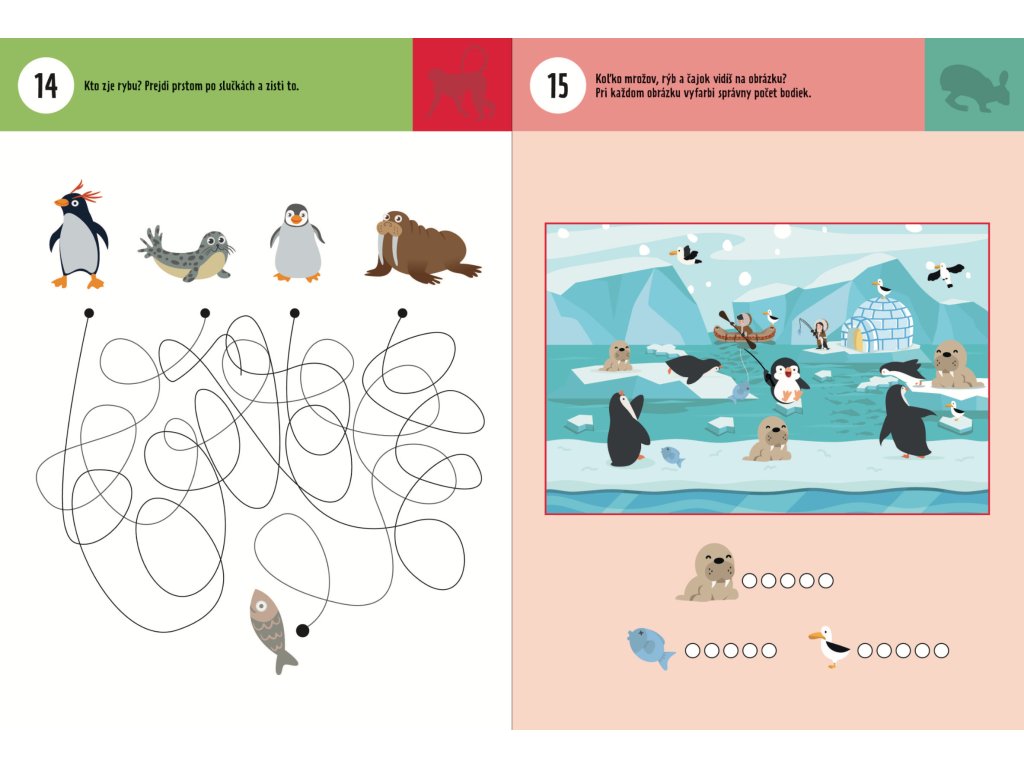 14

Kto zje rybu? Prejdi prstom po slučkách a zisti to.

15

Koľko mrožov, rýb a čajok vidíš na obrázku?
Pri každom obrázku vyfarbi správny počet bodiek.