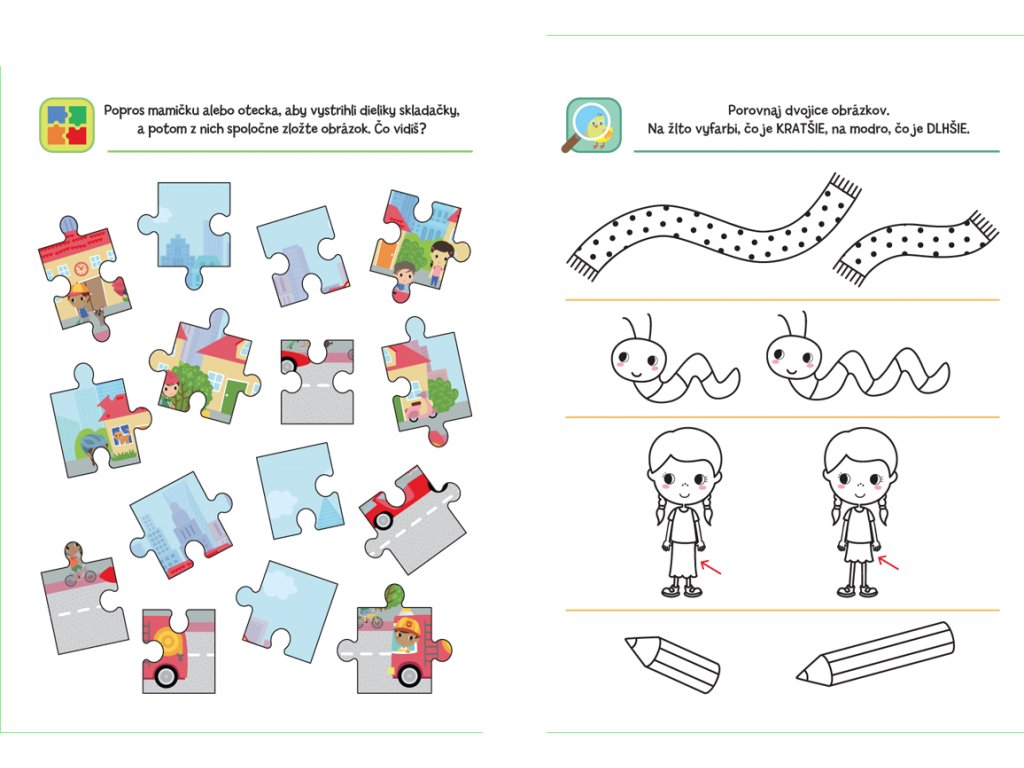 Popros mamičku alebo otecka, aby vystrihli dieliky skladačky, a potom z nich spoločne zložte obrázok. Čo vidíš?

Porovnaj dvojice obrázkov.
Na žlto vyfarbi, čo je KRATŠIE, na modro, čo je DLHŠIE.