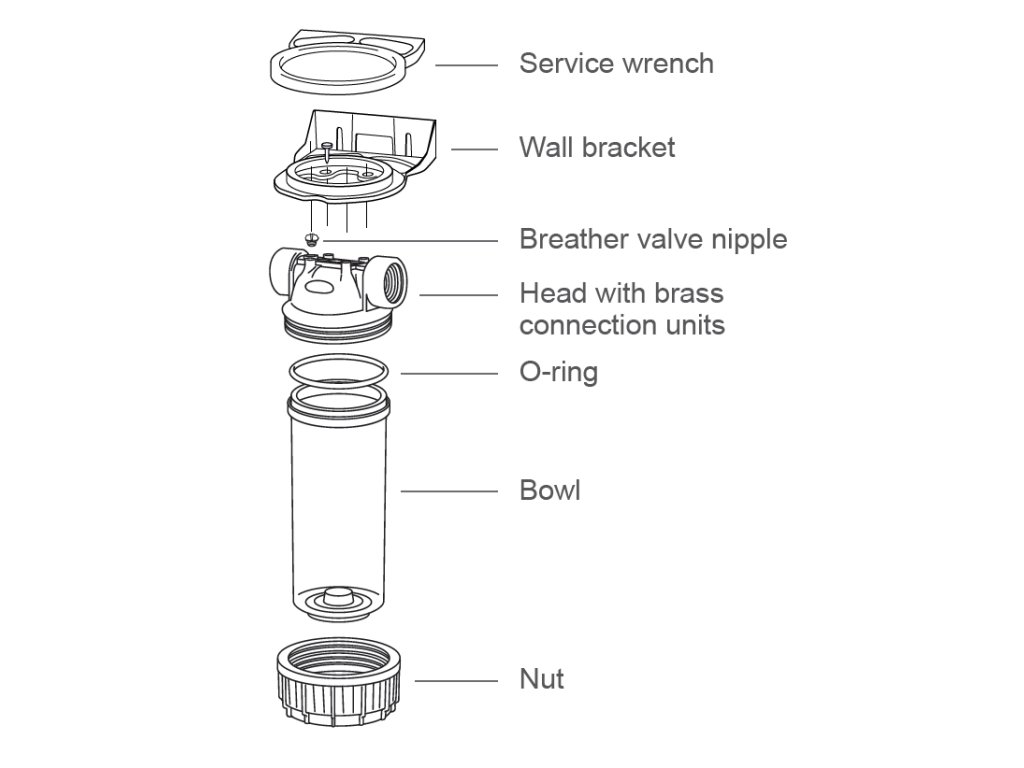 Service wrench

Wall bracket

Breather valve nipple

Head with brass connection units

O-ring

Bowl

Nut