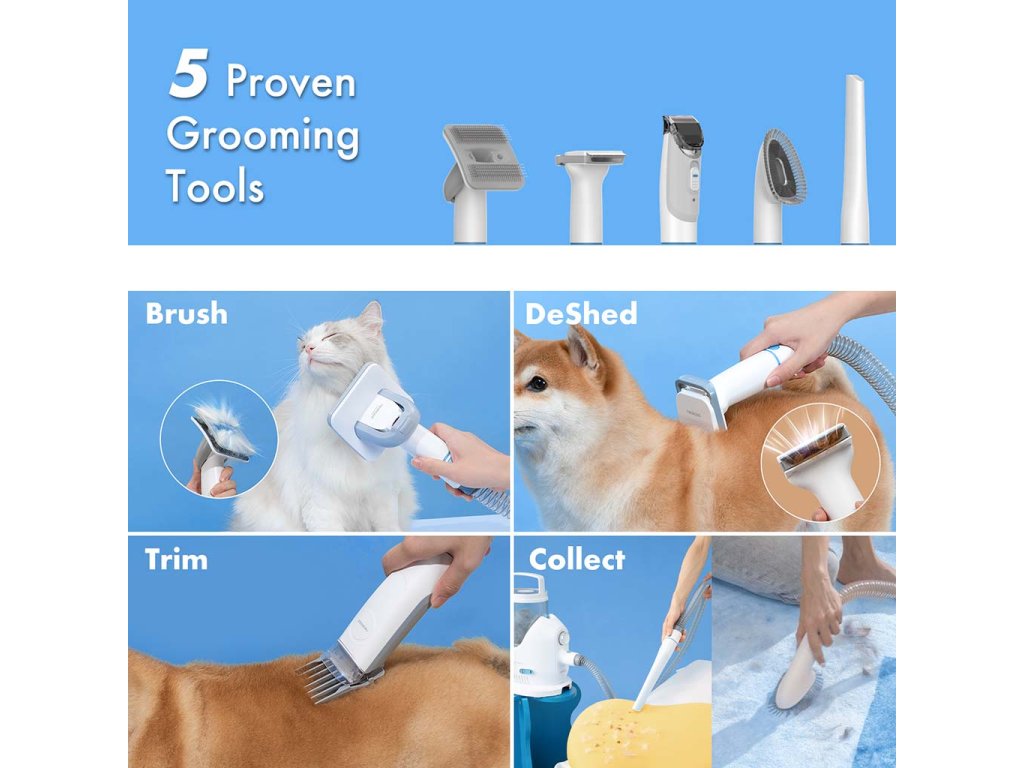 5 Proven Grooming Tools

Brush

DeShed

Trim

Collect