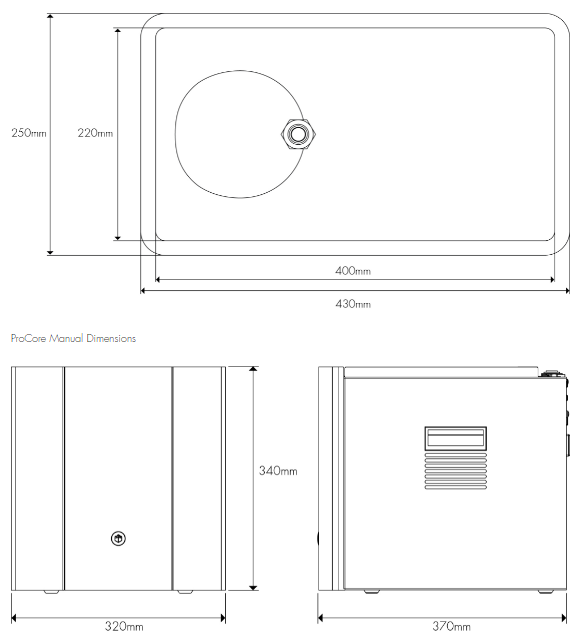 250mm

220mm

400mm

430mm

ProCore Manual Dimensions

340mm

320mm

370mm