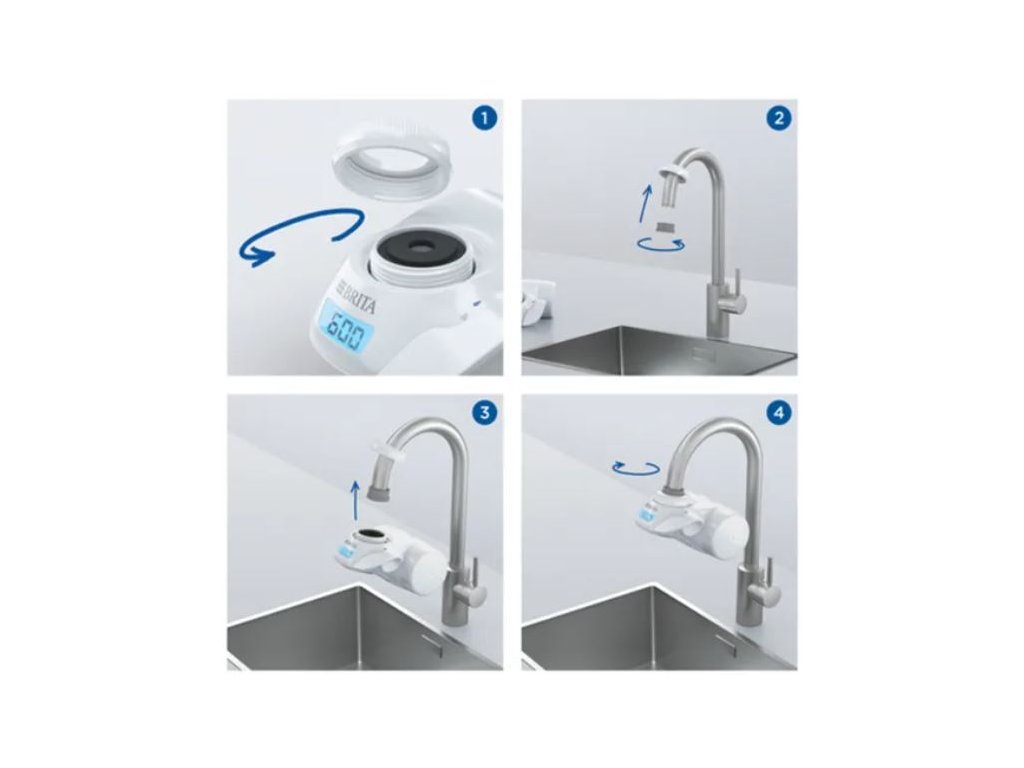 1
BRITA
600
2
3
4