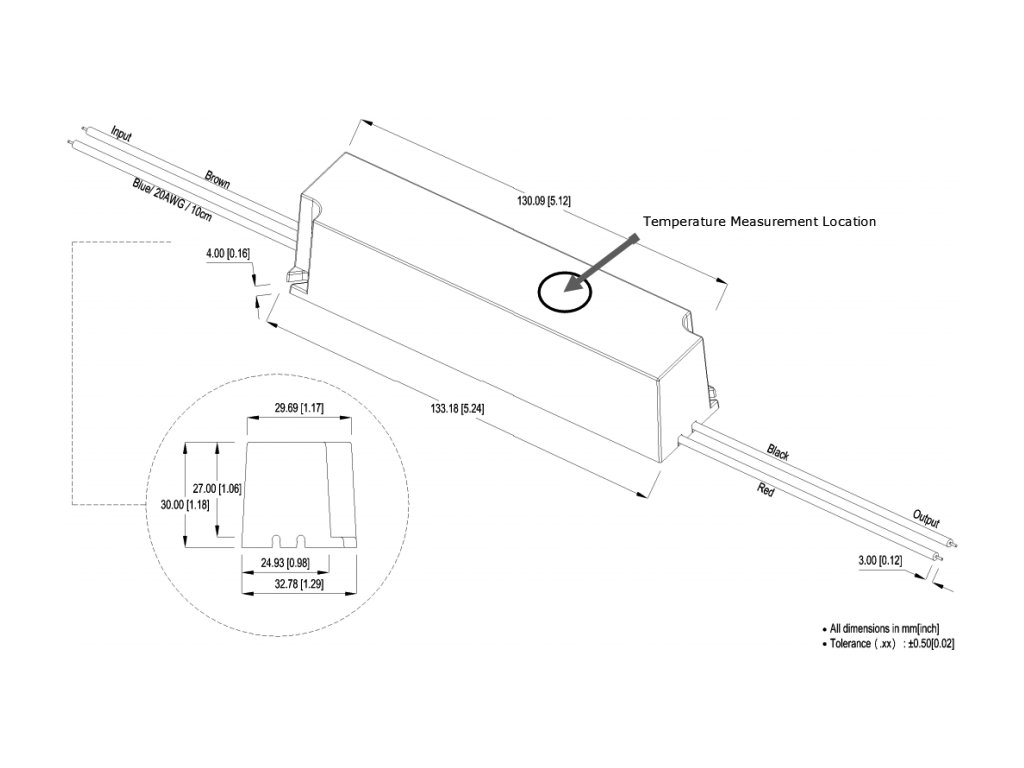 Input
Brown
Blue/ 20AWG / 10cm
130.09 [5.12]
Temperature Measurement Location
4.00 [0.16]
133.18 [5.24]
29.69 [1.17]
27.00 [1.06]
30.00 [1.18]
24.93 [0.98]
32.78 [1.29]
Black
Red
Output
3.00 [0.12]
• All dimensions in mm[inch]
• Tolerance ( .xx) : ±0.50[0.02]