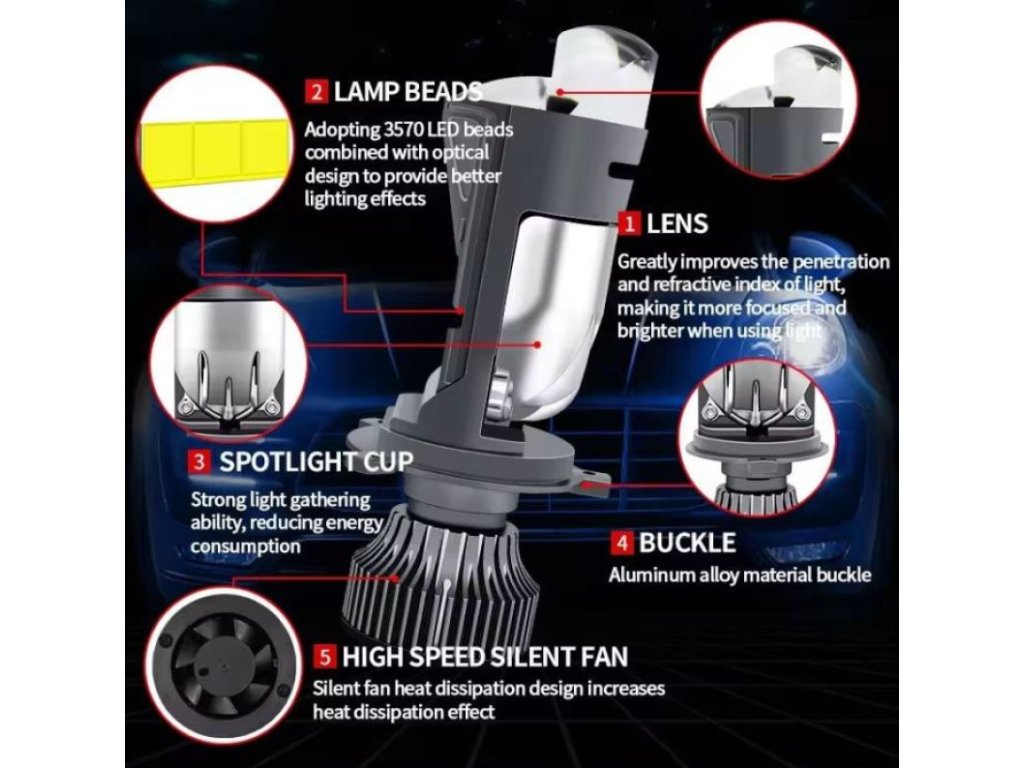 2 LAMP BEADS
Adopting 3570 LED beads combined with optical design to provide better lighting effects

1 LENS
Greatly improves the penetration and refractive index of light, making it more focused and brighter when using light

3 SPOTLIGHT CUP
Strong light gathering ability, reducing energy consumption

4 BUCKLE
Aluminum alloy material buckle

5 HIGH SPEED SILENT FAN
Silent fan heat dissipation design increases heat dissipation effect