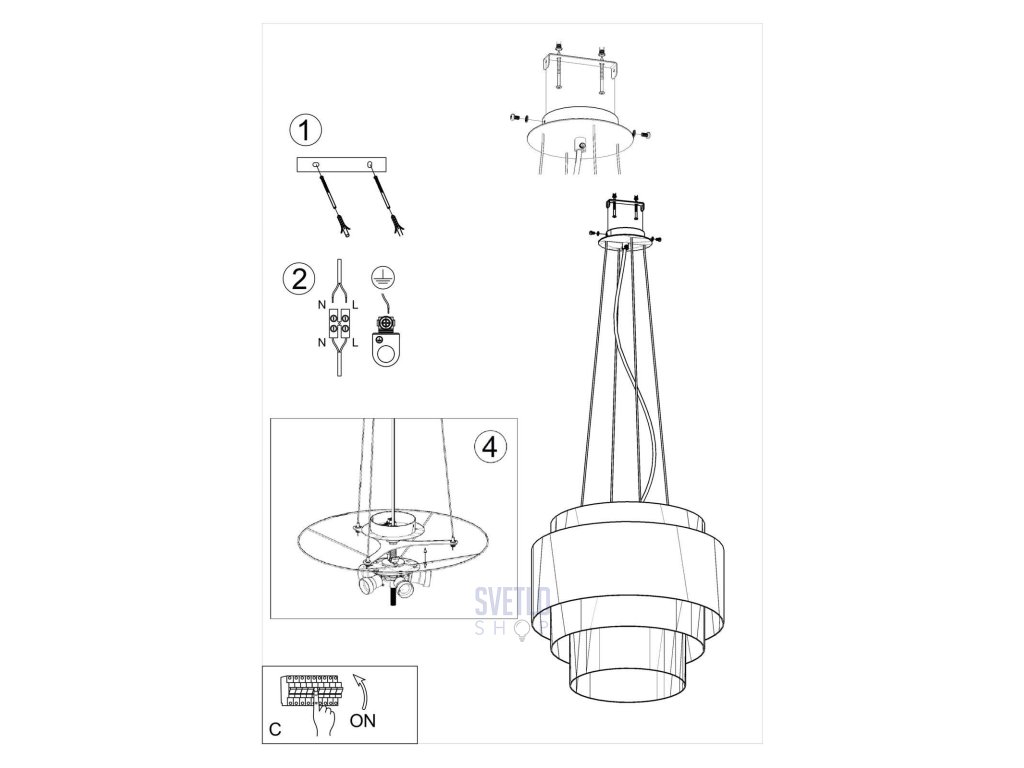 1

2

N L

N L

4

SVETLO SHOP

C

ON