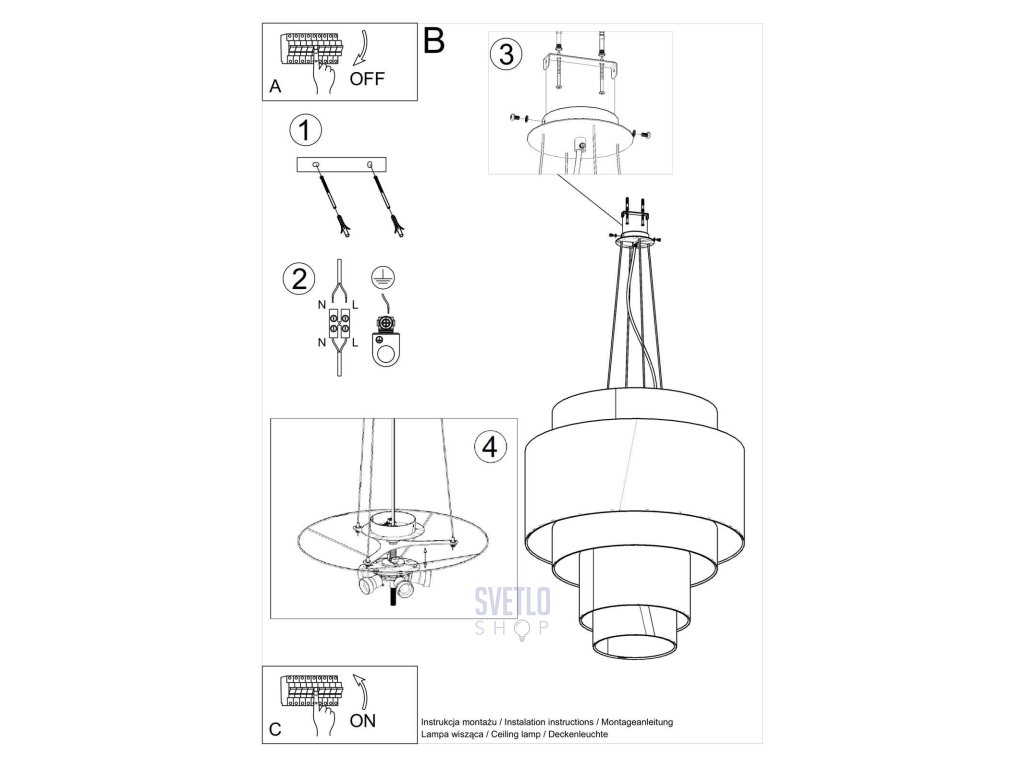 A
OFF
B
1
2
N
L
N
L
3
4
SVETLO
SHOP
C
ON
Instrukcja montażu / Instalation instructions / Montageanleitung
Lampa wisząca / Ceiling lamp / Deckenleuchte