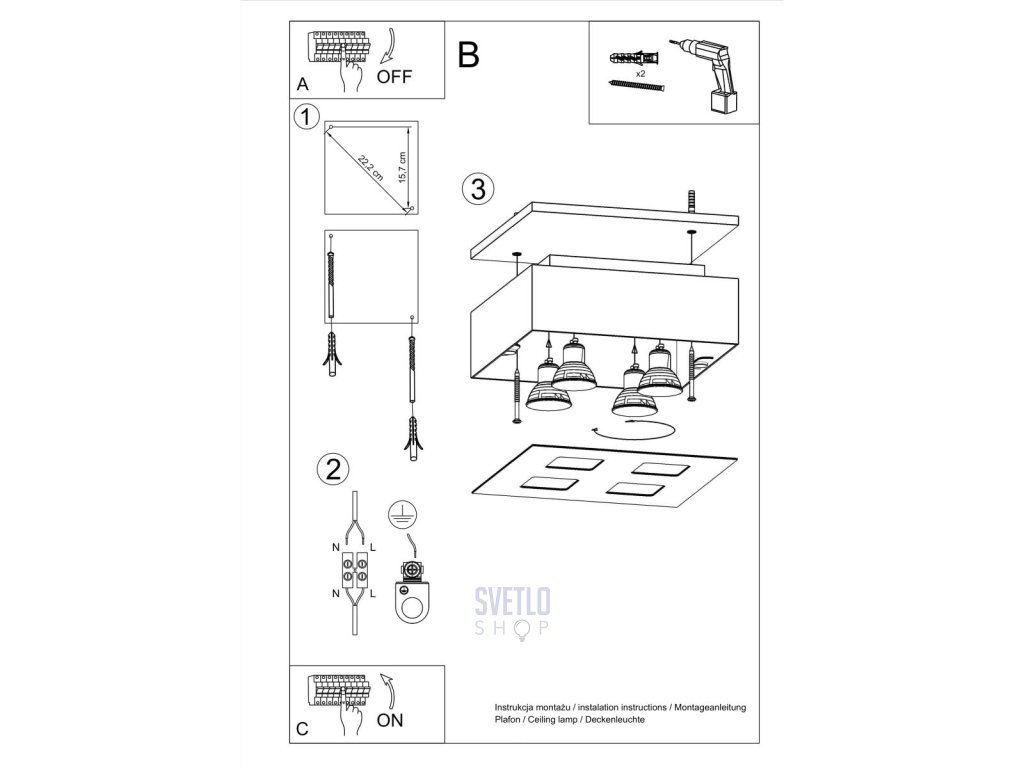 A OFF

B

x2

1

22,2 cm

15,7 cm

3

2

N L

N L

SVETLO
SHOP

C ON

Instrukcja montażu / instalation instructions / Montageanleitung
Plafon / Ceiling lamp / Deckenleuchte