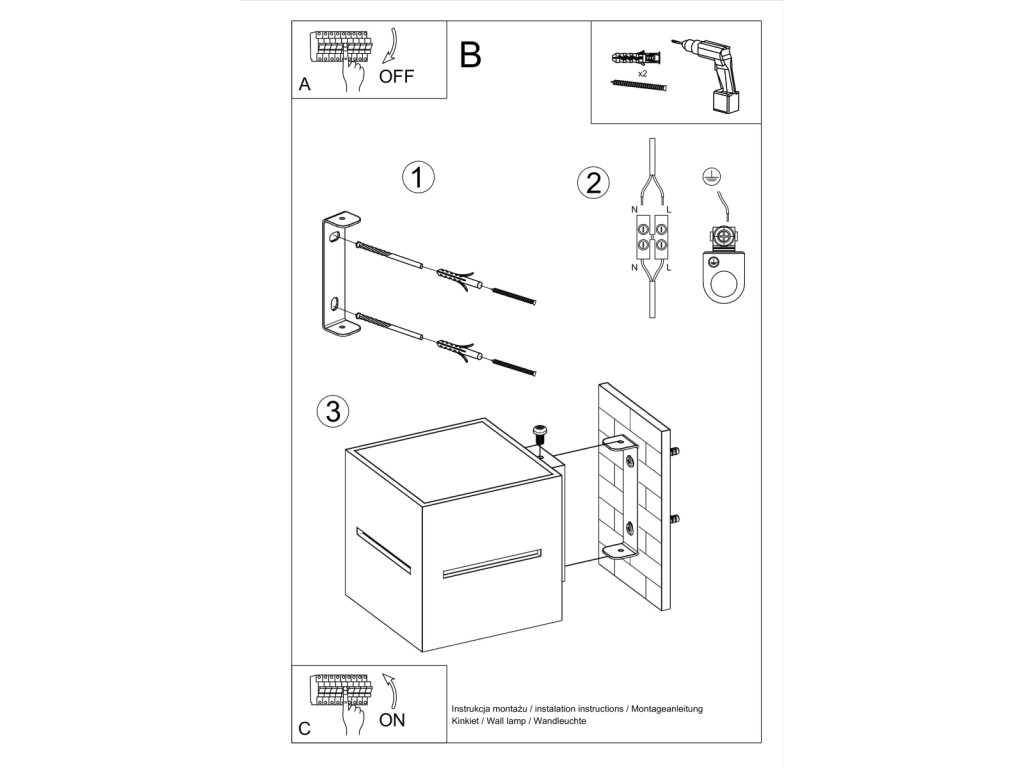 A
OFF
B
x2
1
2
N
L
N
L
3
C
ON
Instrukcja montażu / instalation instructions / Montageanleitung
Kinkiet / Wall lamp / Wandleuchte