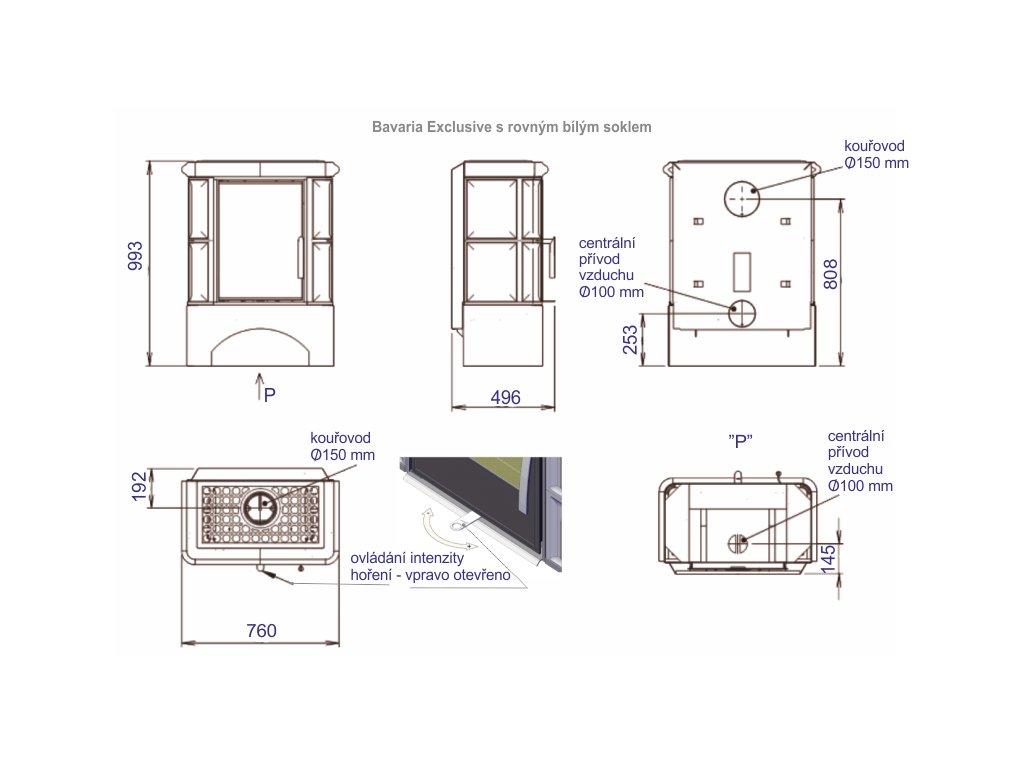 Bavaria Exclusive s rovným bílým soklem

993

P

496

kouřovod
Ø150 mm

centrální
přívod
vzduchu
Ø100 mm

808

253

192

kouřovod
Ø150 mm

ovládání intenzity
hoření - vpravo otevřeno

760

"P"

centrální
přívod
vzduchu
Ø100 mm

145