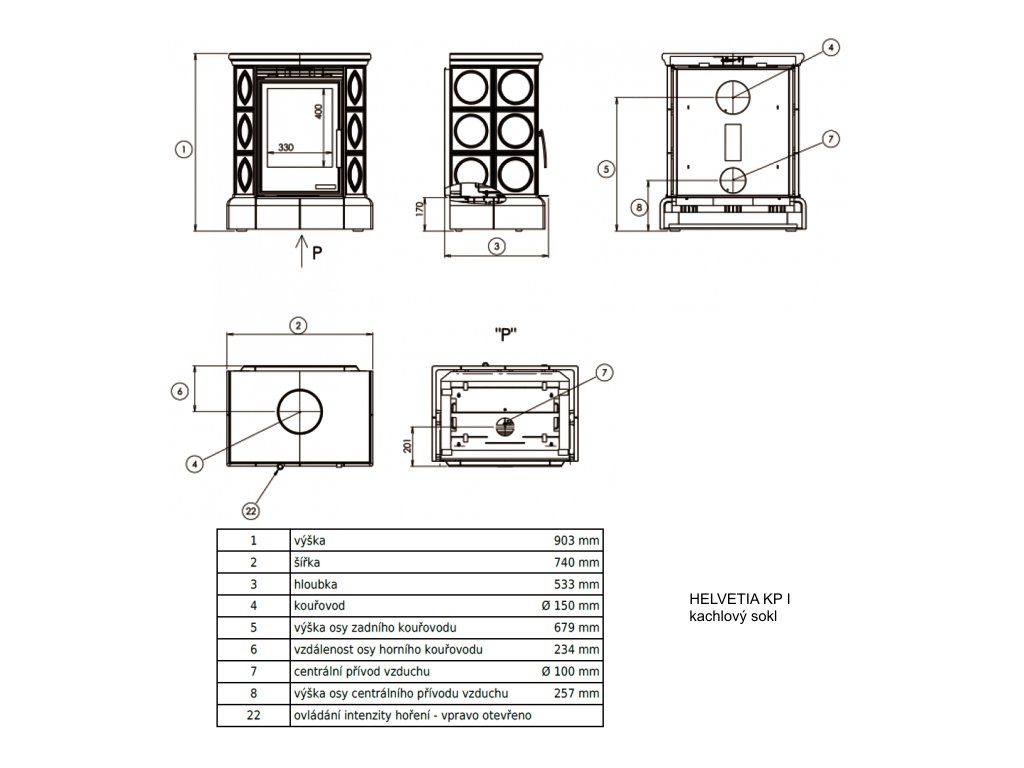 1

400

330

P

170

3

4

7

5

8

2

"P"

6

4

22

7

201

| 1 | výška | 903 mm |
|---|---|---|
| 2 | šířka | 740 mm |
| 3 | hloubka | 533 mm |
| 4 | kouřovod | Ø 150 mm |
| 5 | výška osy zadního kouřovodu | 679 mm |
| 6 | vzdálenost osy horního kouřovodu | 234 mm |
| 7 | centrální přívod vzduchu | Ø 100 mm |
| 8 | výška osy centrálního přívodu vzduchu | 257 mm |
| 22 | ovládání intenzity hoření - vpravo otevřeno | |

HELVETIA KP I
kachlový sokl